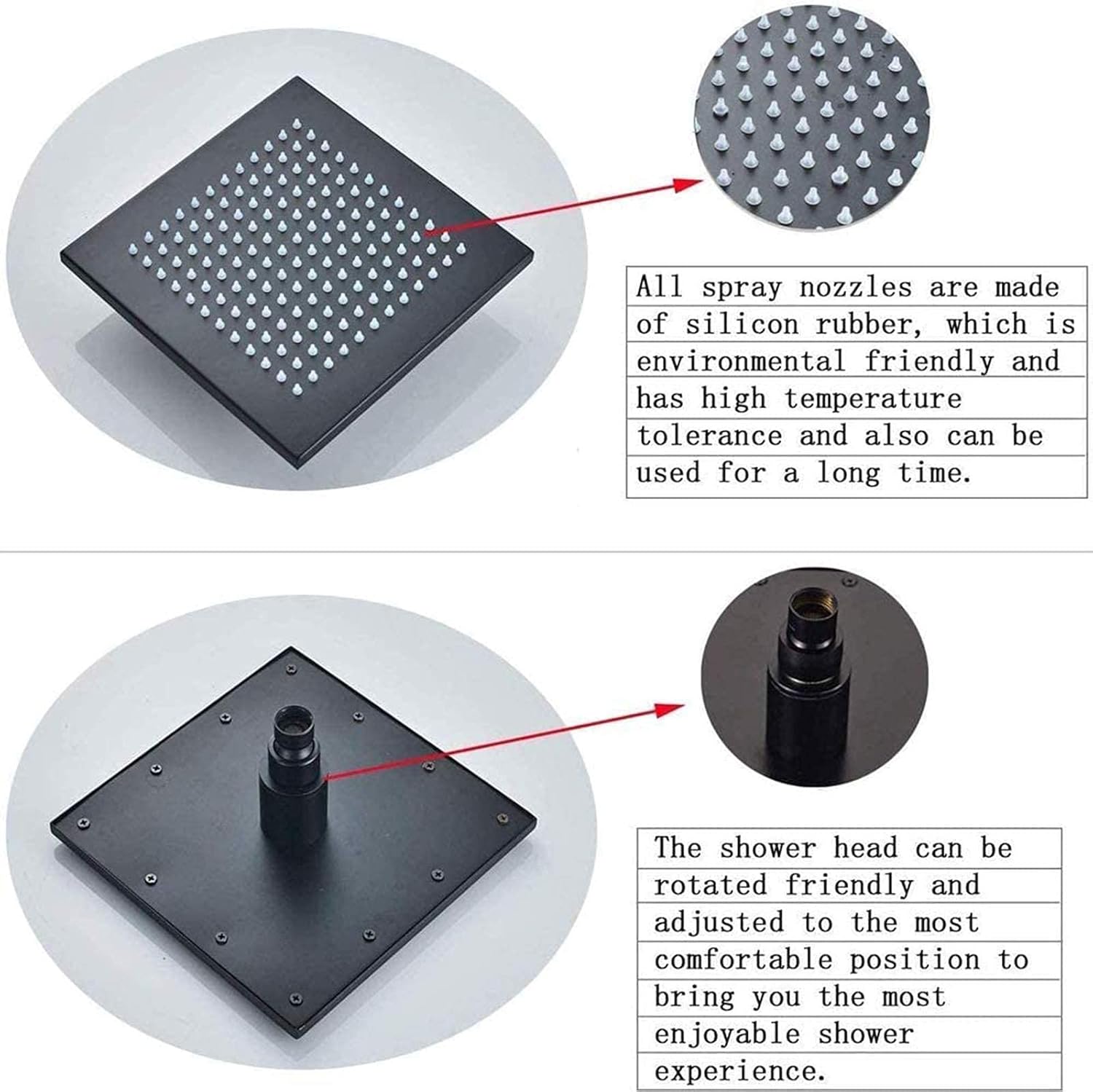 All spray nozzles are made of silicon rubber, which is environmental friendly and has high temperature tolerance and also can be used for a long time.

The shower head can be rotated friendly and adjusted to the most comfortable position to bring you the most enjoyable shower experience.