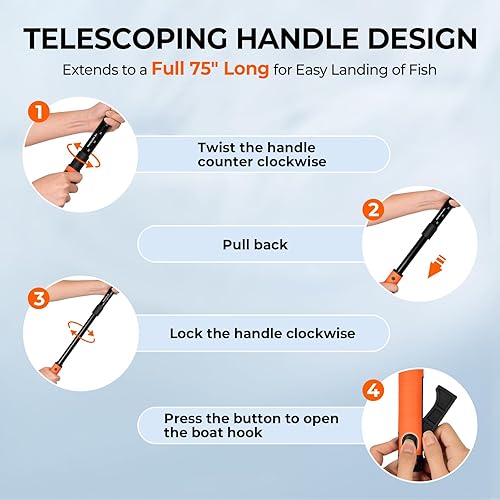 TELESCOPING HANDLE DESIGN

Extends to a Full 75" Long for Easy Landing of Fish

1

Twist the handle counter clockwise

2

Pull back

3

Lock the handle clockwise

4

Press the button to open the boat hook