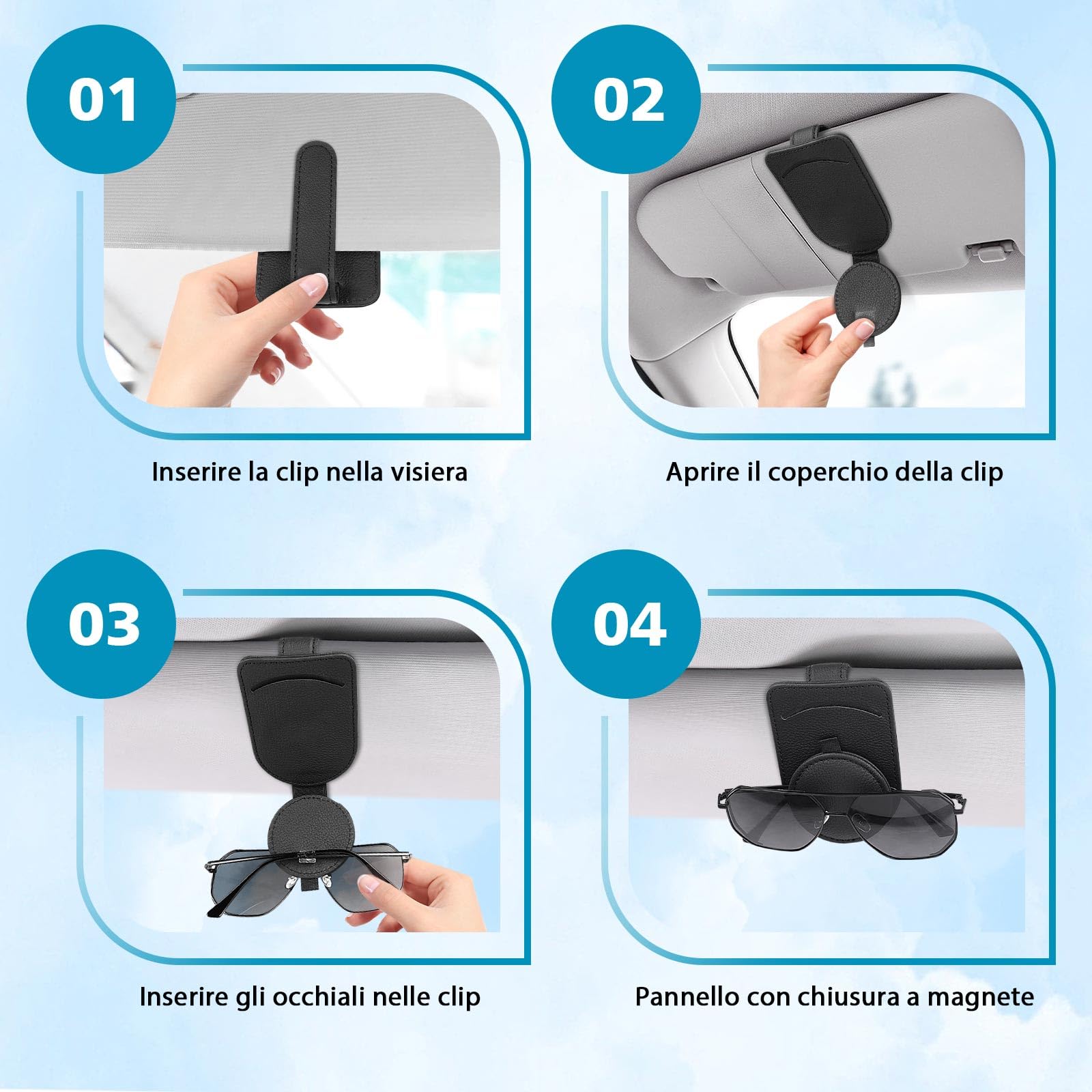 01

Inserire la clip nella visiera

02

Aprire il coperchio della clip

03

Inserire gli occhiali nelle clip

04

Pannello con chiusura a magnete