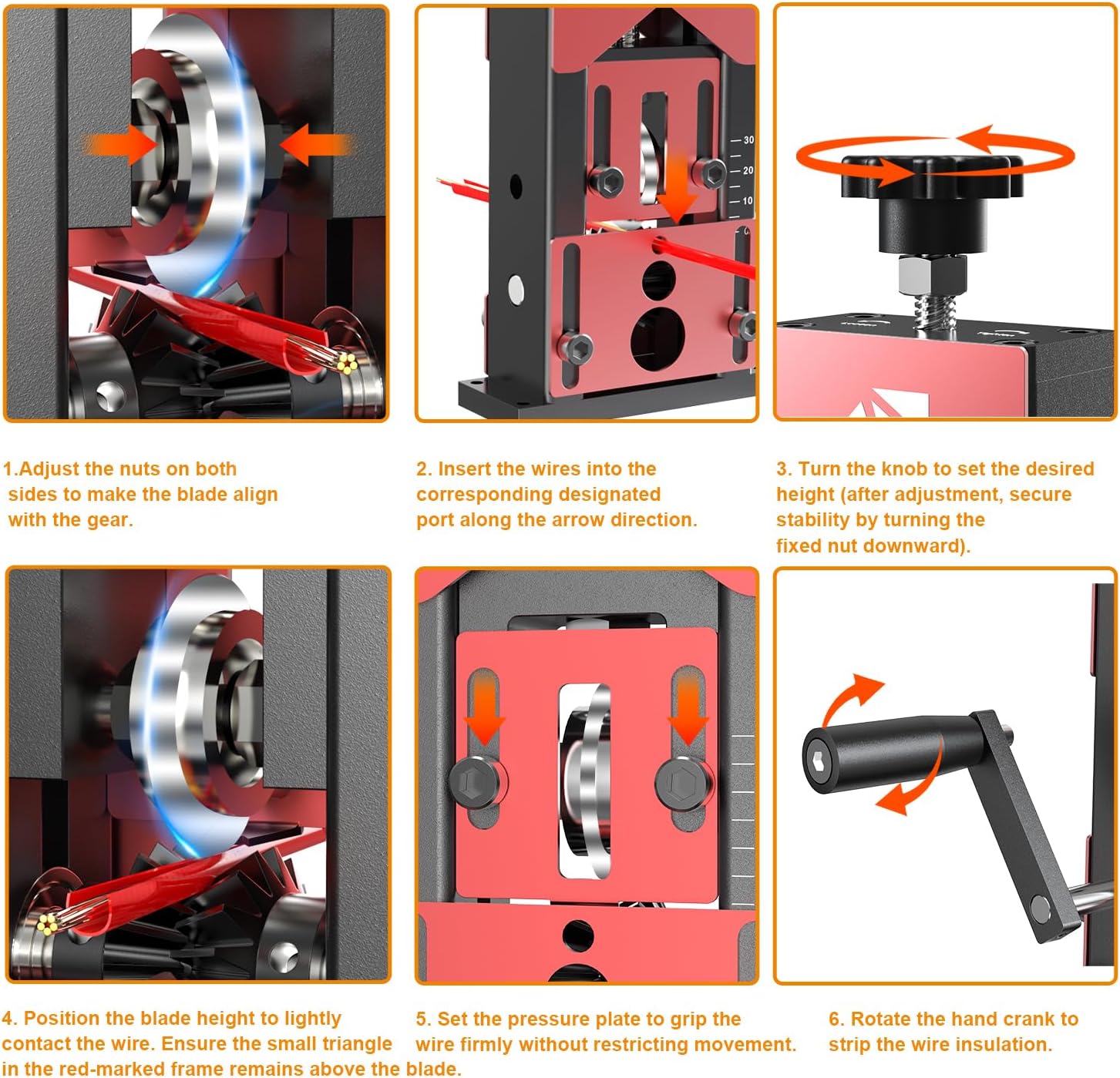 30
20
10

1.Adjust the nuts on both sides to make the blade align with the gear.

2. Insert the wires into the corresponding designated port along the arrow direction.

3. Turn the knob to set the desired height (after adjustment, secure stability by turning the fixed nut downward).

4. Position the blade height to lightly contact the wire. Ensure the small triangle in the red-marked frame remains above the blade.

5. Set the pressure plate to grip the wire firmly without restricting movement.

6. Rotate the hand crank to strip the wire insulation.