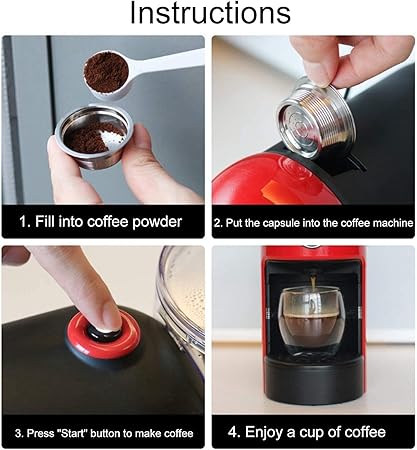 Instructions

1. Fill into coffee powder

2. Put the capsule into the coffee machine

3. Press "Start" button to make coffee

4. Enjoy a cup of coffee