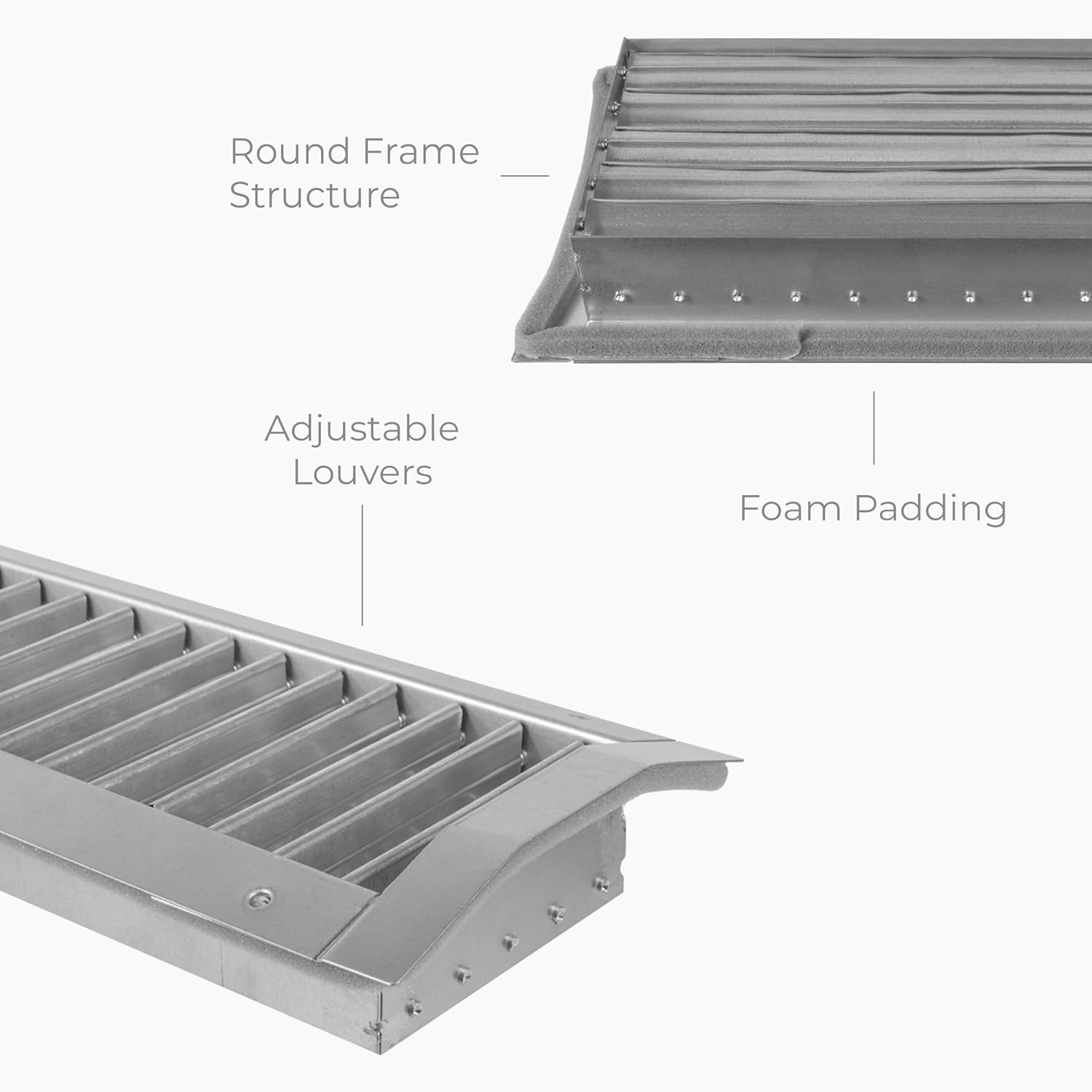 Round Frame Structure

Adjustable Louvers

Foam Padding