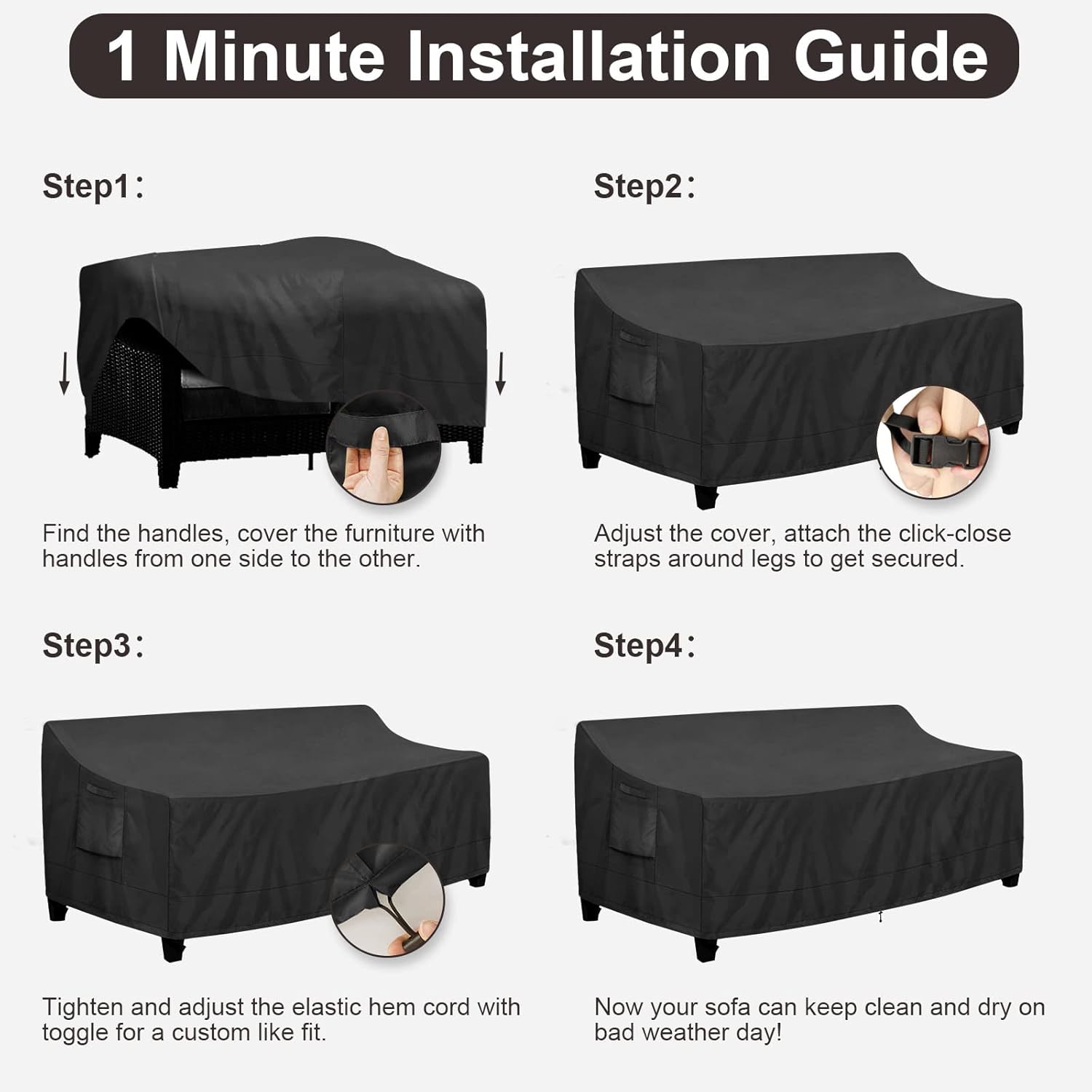 1 Minute Installation Guide

Step1：

Find the handles, cover the furniture with handles from one side to the other.

Step2：

Adjust the cover, attach the click-close straps around legs to get secured.

Step3：

Tighten and adjust the elastic hem cord with toggle for a custom like fit.

Step4：

Now your sofa can keep clean and dry on bad weather day!