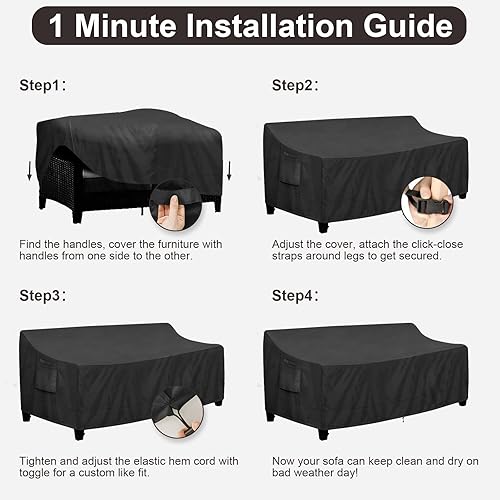 1 Minute Installation Guide

Step1:

Find the handles, cover the furniture with handles from one side to the other.

Step2:

Adjust the cover, attach the click-close straps around legs to get secured.

Step3:

Tighten and adjust the elastic hem cord with toggle for a custom like fit.

Step4:

Now your sofa can keep clean and dry on bad weather day!