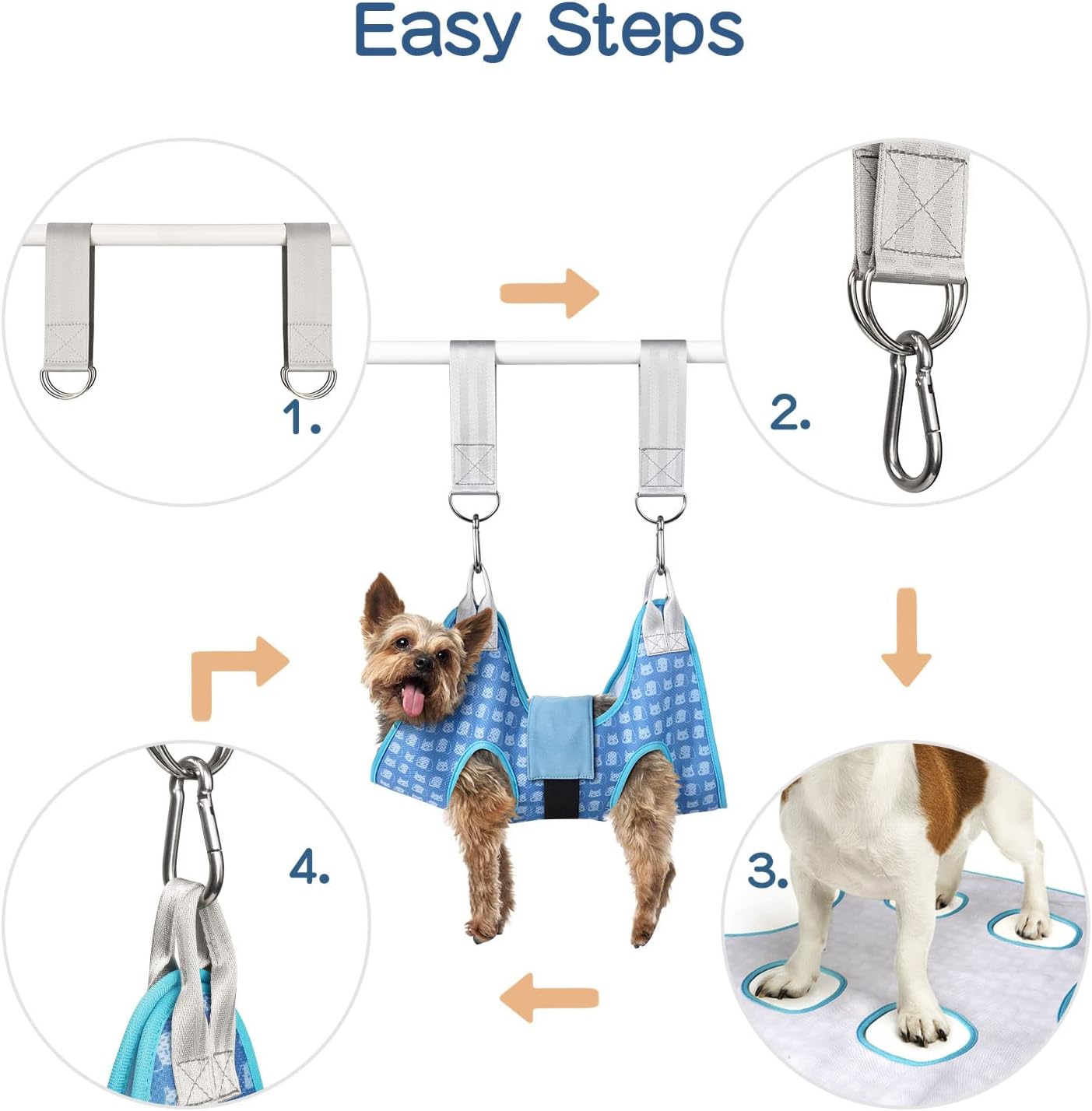 Easy Steps

1.

2.

3.

4.