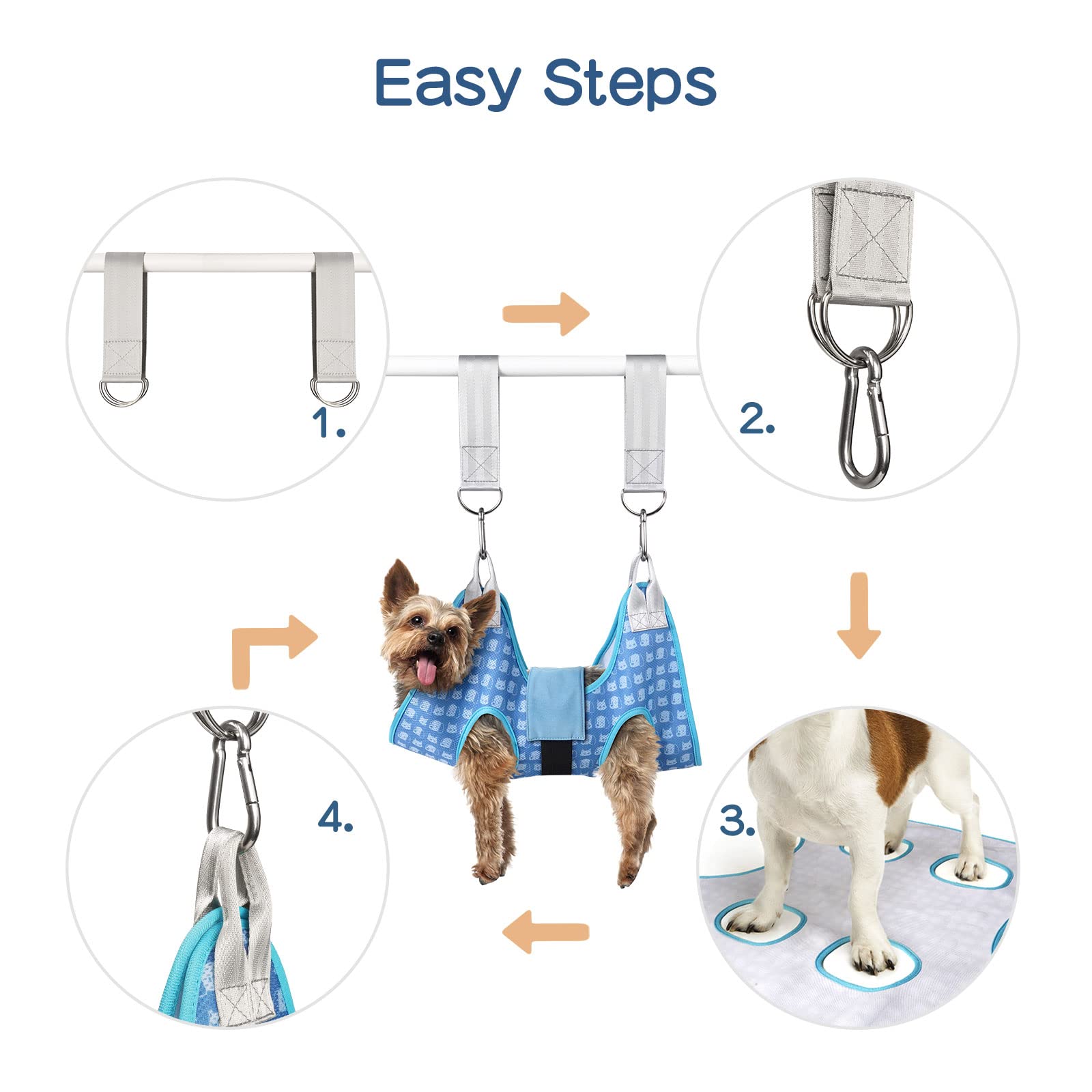 Easy Steps

1.

2.

3.

4.