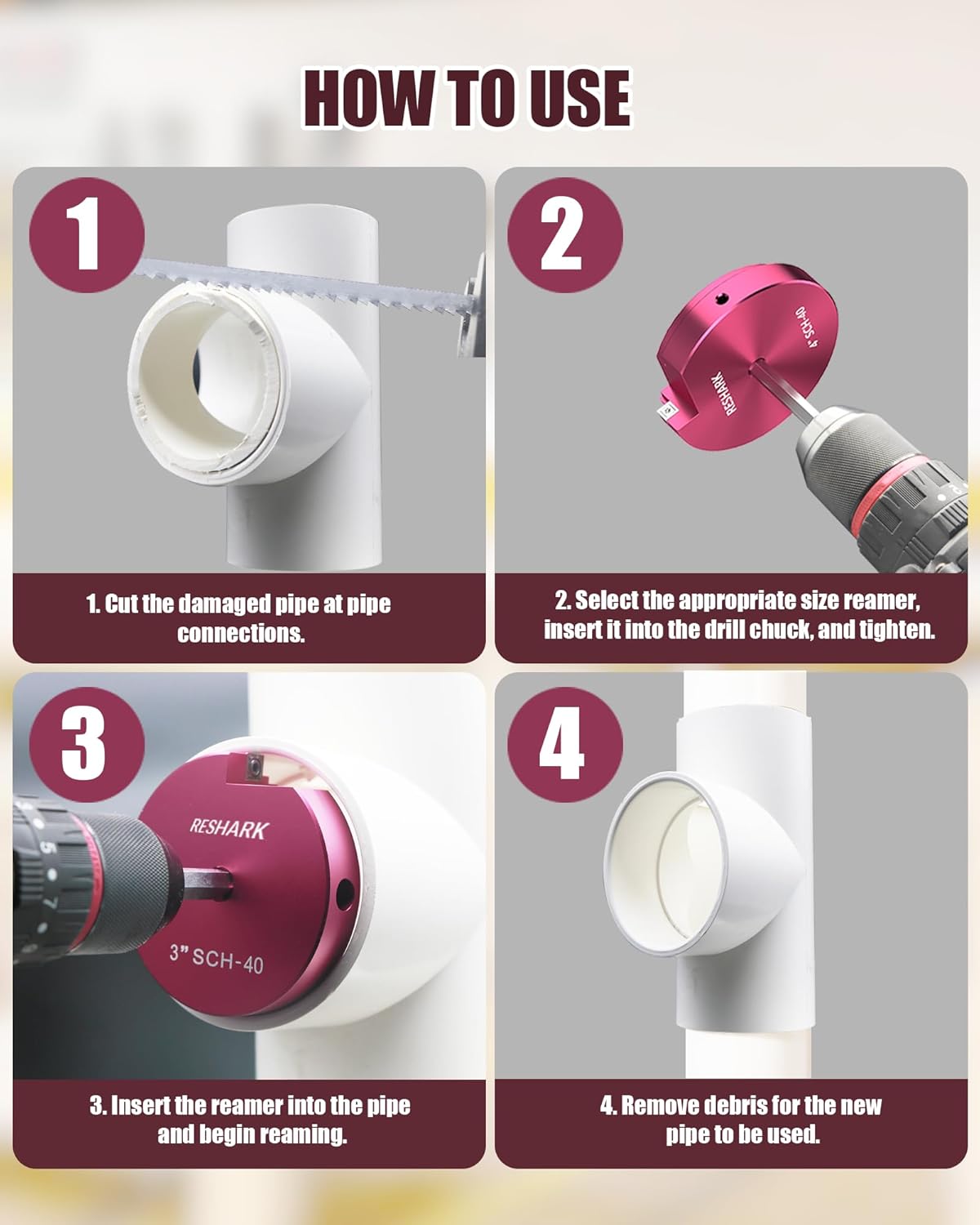 HOW TO USE

1

1. Cut the damaged pipe at pipe connections.

2

4" SCH-40
RESHARK

2. Select the appropriate size reamer, insert it into the drill chuck, and tighten.

3

RESHARK
3" SCH-40

3. Insert the reamer into the pipe and begin reaming.

4

4. Remove debris for the new pipe to be used.