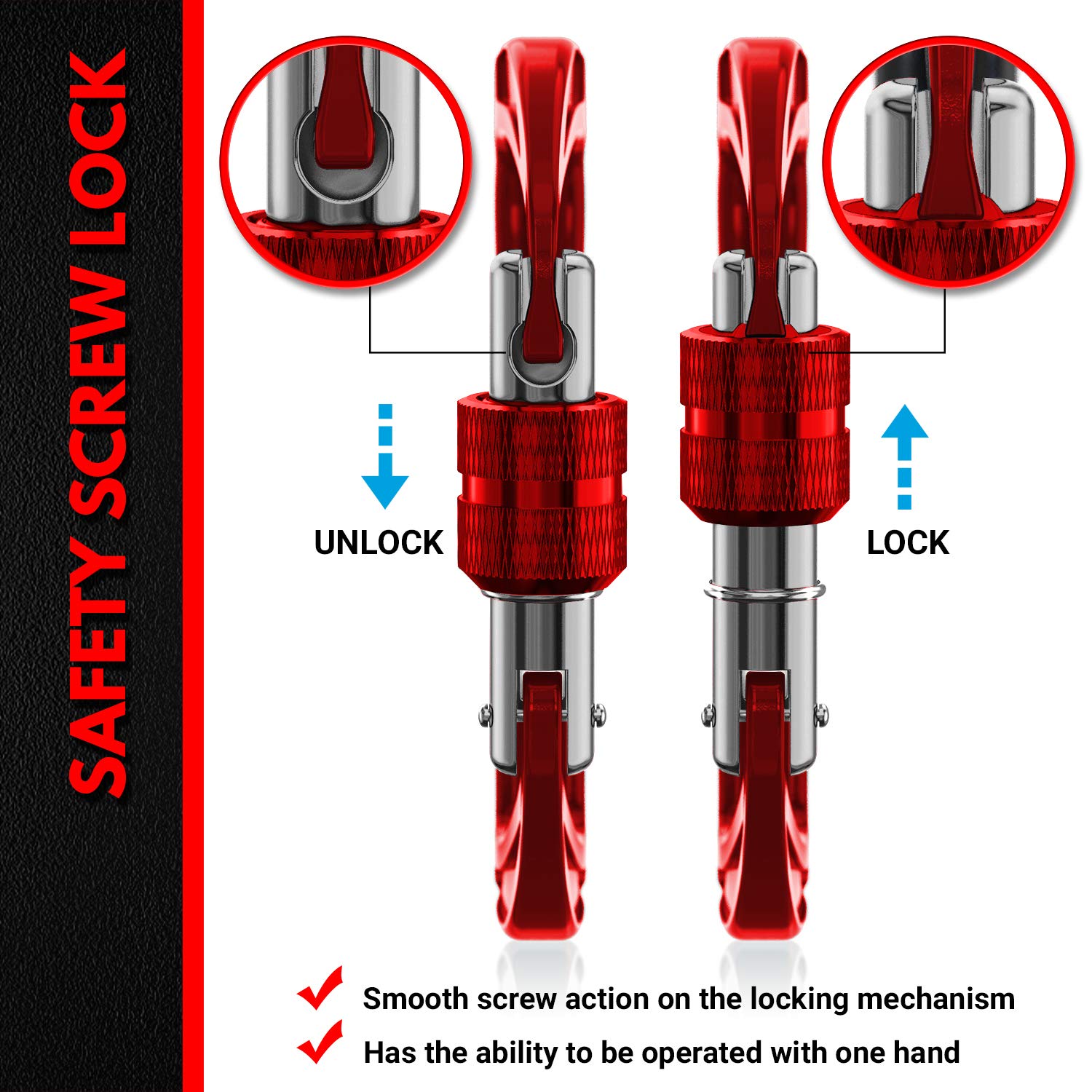 SAFETY SCREW LOCK

UNLOCK

LOCK

Smooth screw action on the locking mechanism

Has the ability to be operated with one hand