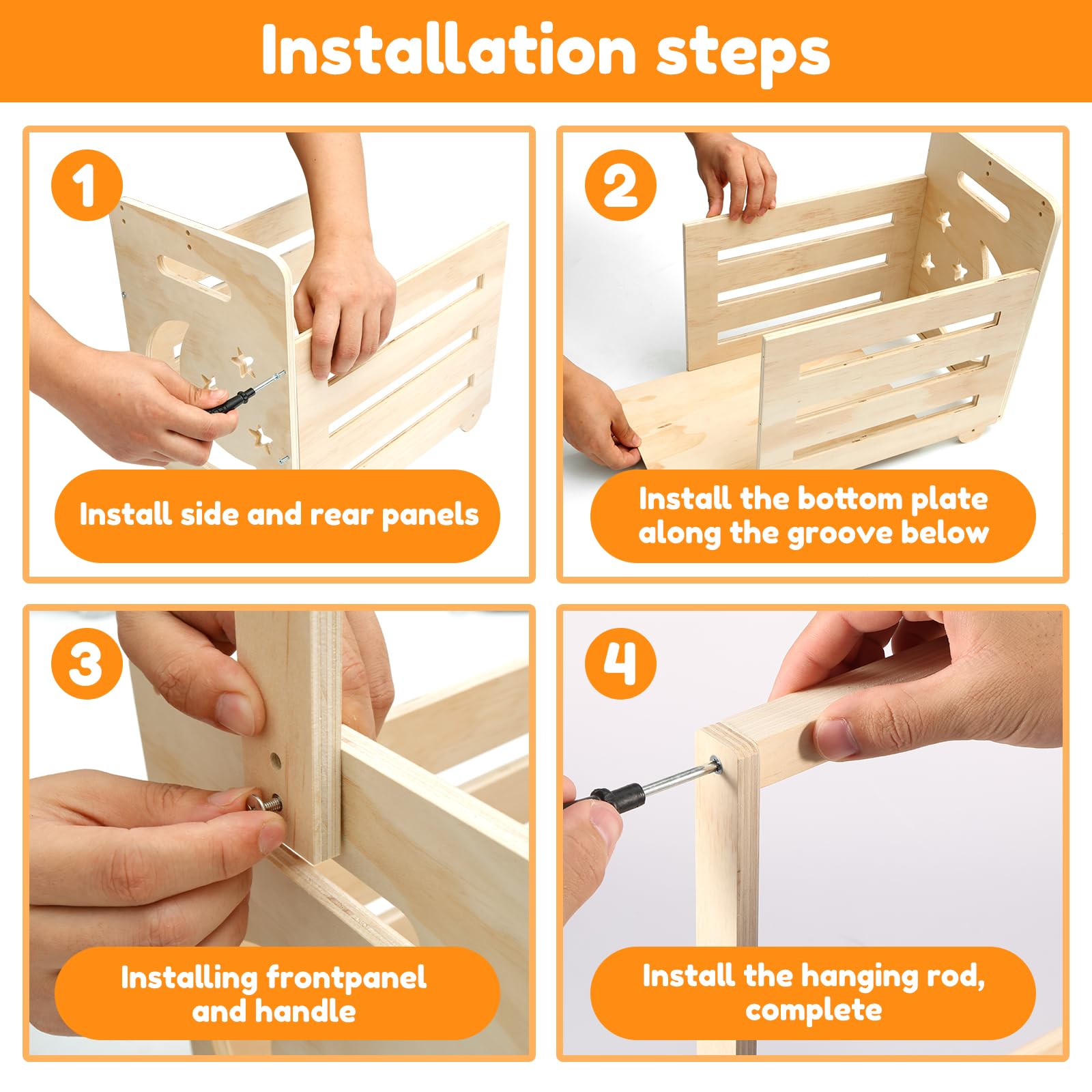 Installation steps

1

Install side and rear panels

2

Install the bottom plate along the groove below

3

Installing frontpanel and handle

4

Install the hanging rod, complete