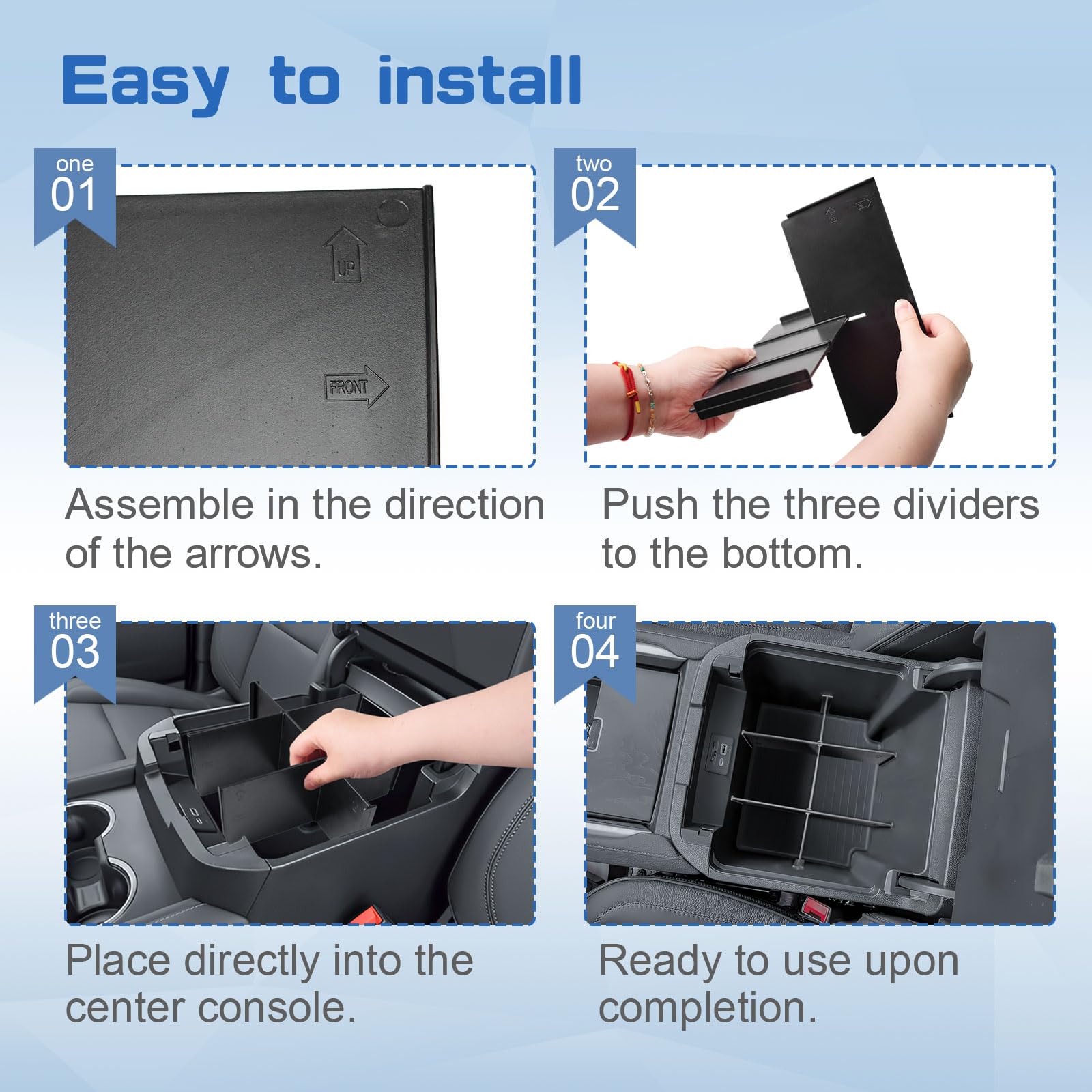 Easy to install

one
01

UP

FRONT

Assemble in the direction of the arrows.

two
02

Push the three dividers to the bottom.

three
03

Place directly into the center console.

four
04

Ready to use upon completion.