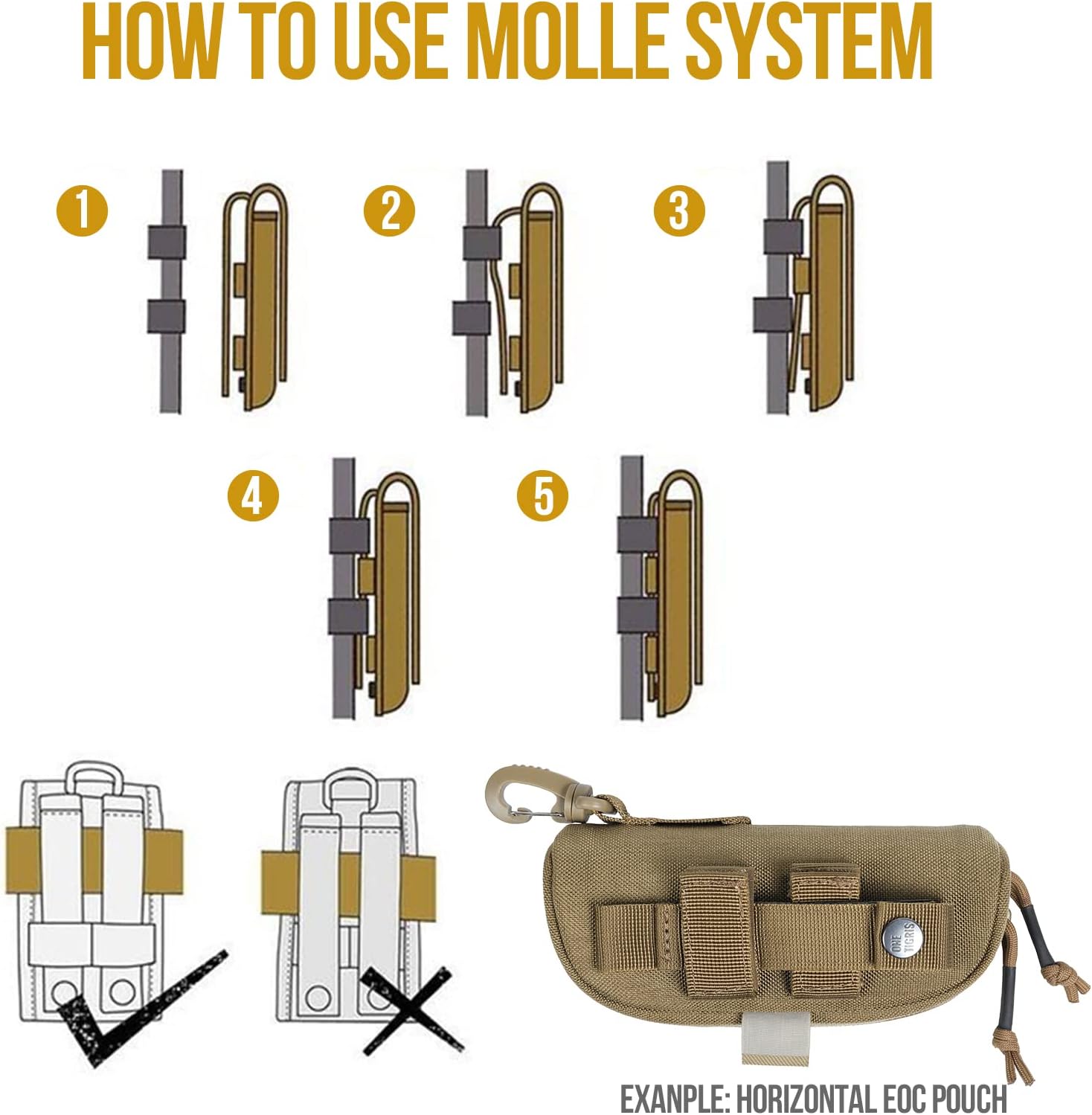 HOW TO USE MOLLE SYSTEM

1

2

3

4

5

ONE TIGRIS

EXANPLE: HORIZONTAL EOC POUCH