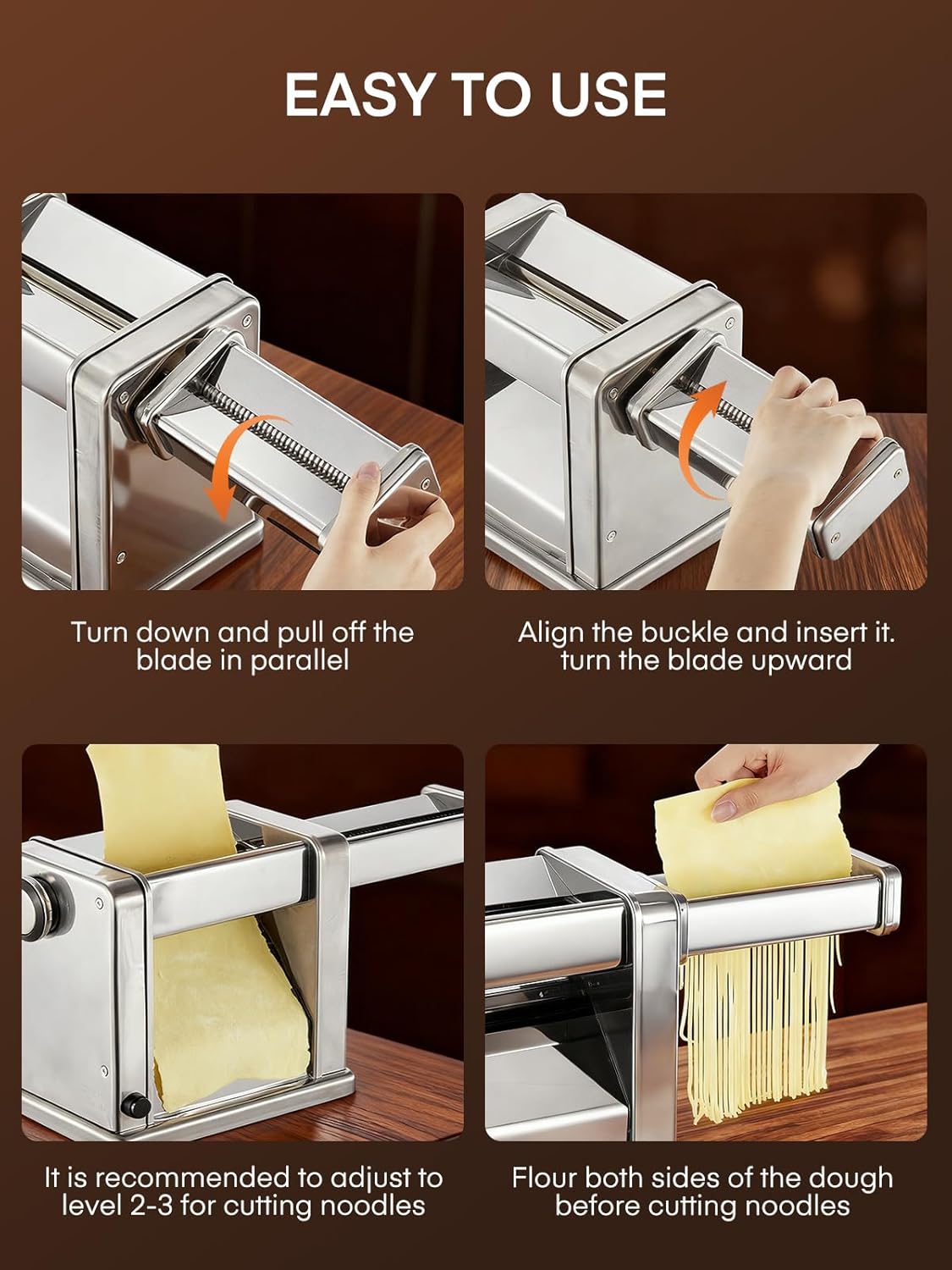 EASY TO USE

Turn down and pull off the blade in parallel

Align the buckle and insert it. turn the blade upward

It is recommended to adjust to level 2-3 for cutting noodles

Flour both sides of the dough before cutting noodles