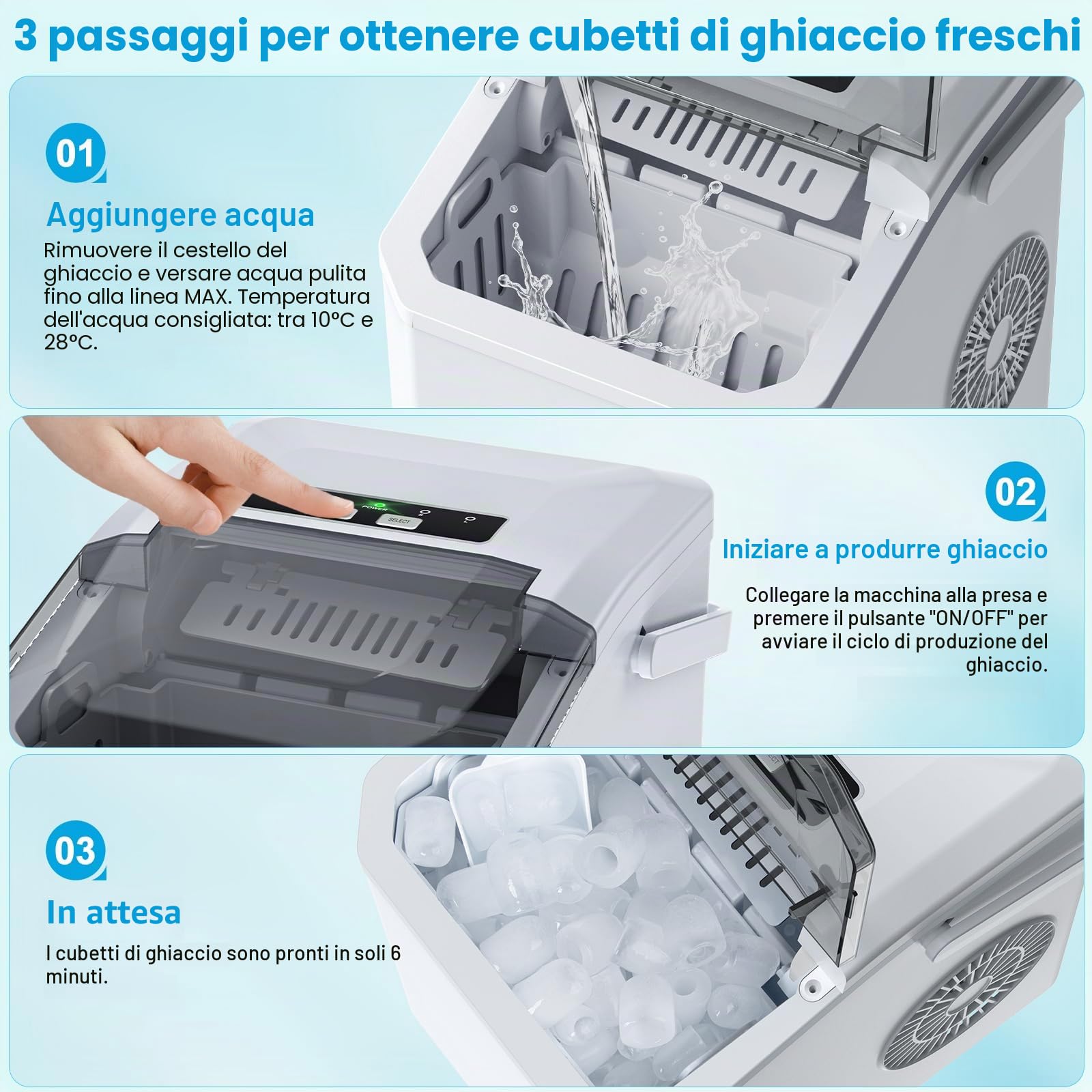 3 passaggi per ottenere cubetti di ghiaccio freschi

01

Aggiungere acqua

Rimuovere il cestello del ghiaccio e versare acqua pulita fino alla linea MAX. Temperatura dell'acqua consigliata: tra 10°C e 28°C.

POWER

SELECT

02

Iniziare a produrre ghiaccio

Collegare la macchina alla presa e premere il pulsante "ON/OFF" per avviare il ciclo di produzione del ghiaccio.

03

In attesa

I cubetti di ghiaccio sono pronti in soli 6 minuti.