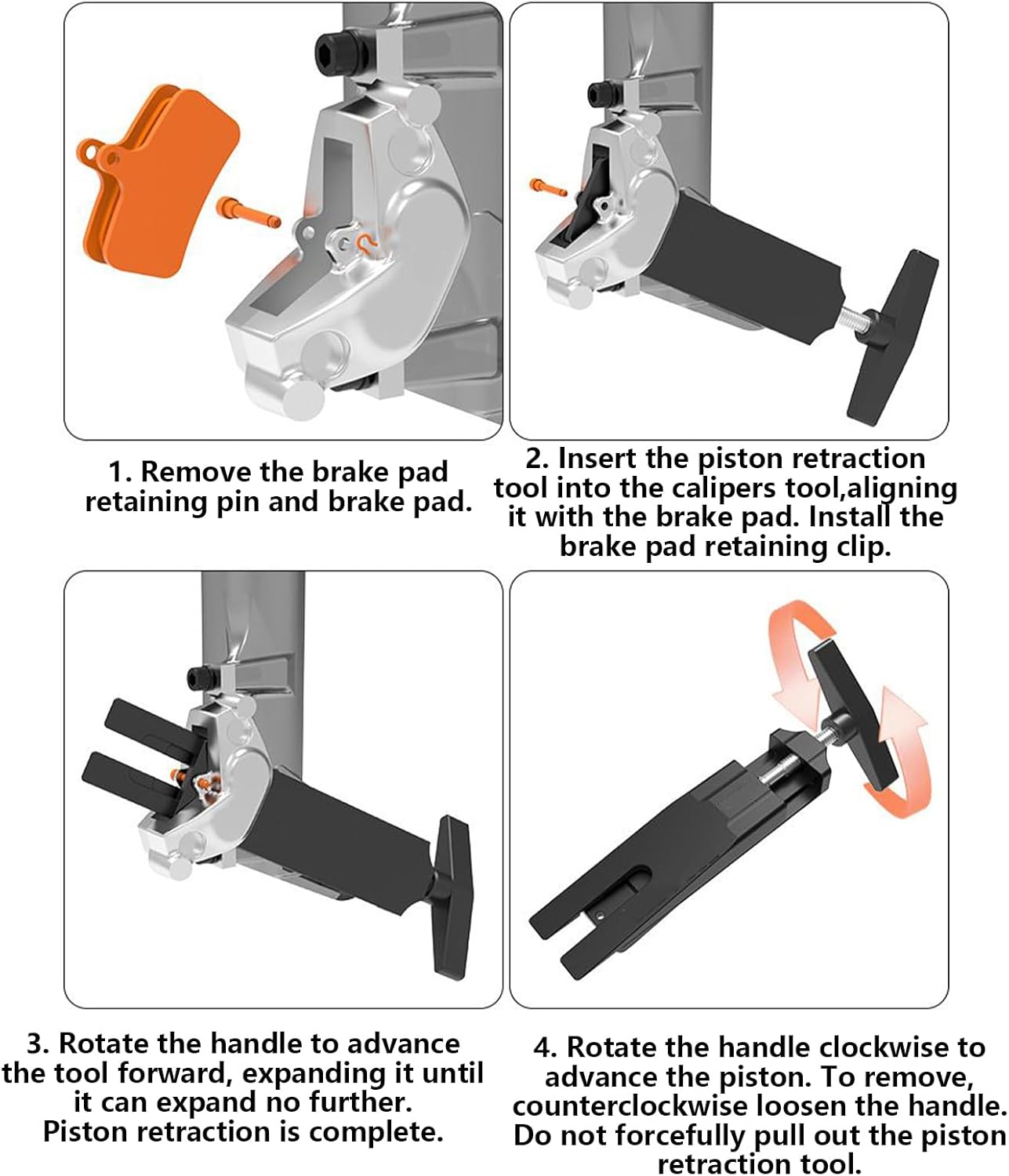 1. Remove the brake pad retaining pin and brake pad.

2. Insert the piston retraction tool into the calipers tool,aligning it with the brake pad. Install the brake pad retaining clip.

3. Rotate the handle to advance the tool forward, expanding it until it can expand no further. Piston retraction is complete.

4. Rotate the handle clockwise to advance the piston. To remove, counterclockwise loosen the handle. Do not forcefully pull out the piston retraction tool.