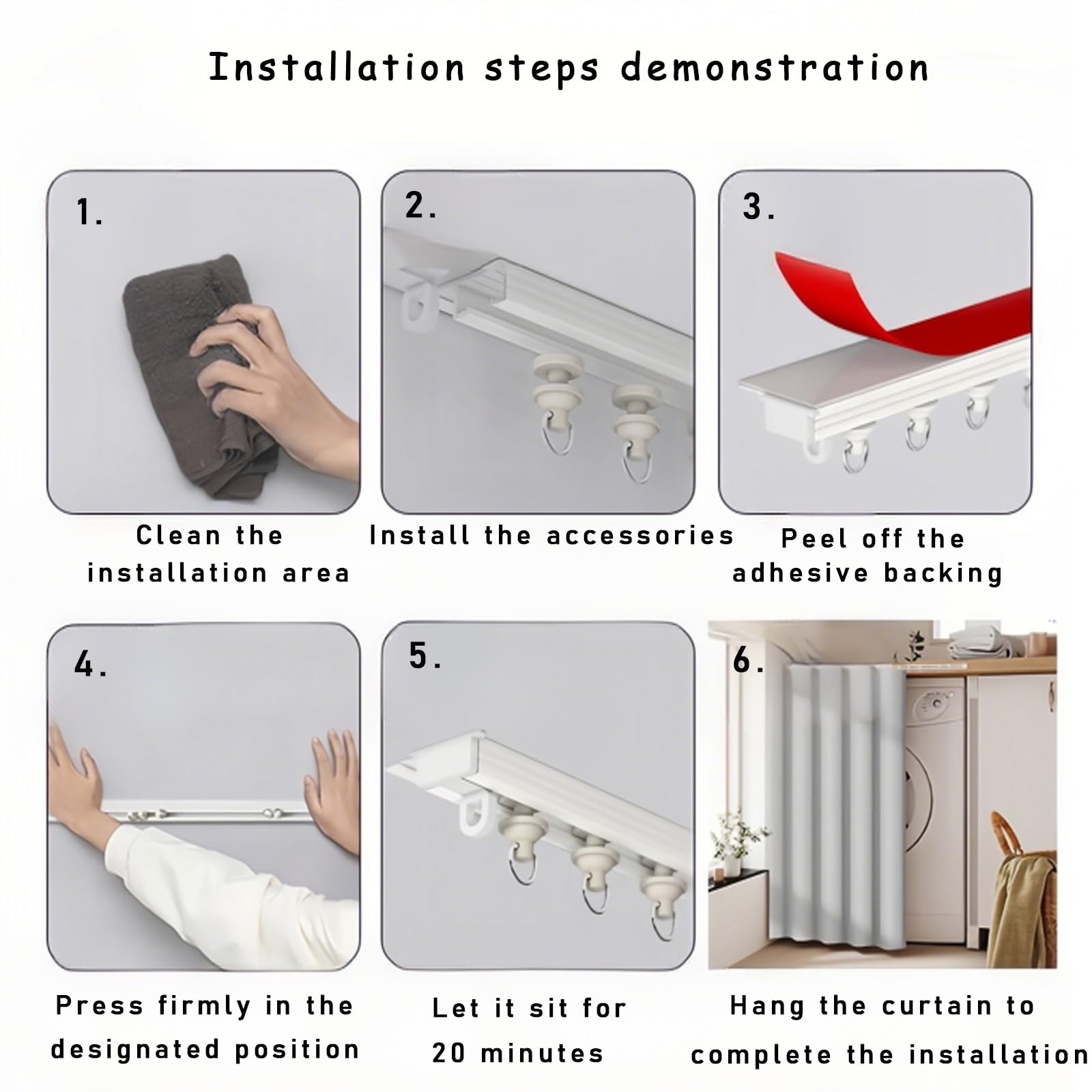 Installation steps demonstration

1.

Clean the installation area

2.

Install the accessories

3.

Peel off the adhesive backing

4.

Press firmly in the designated position

5.

Let it sit for 20 minutes

6.

Hang the curtain to complete the installation