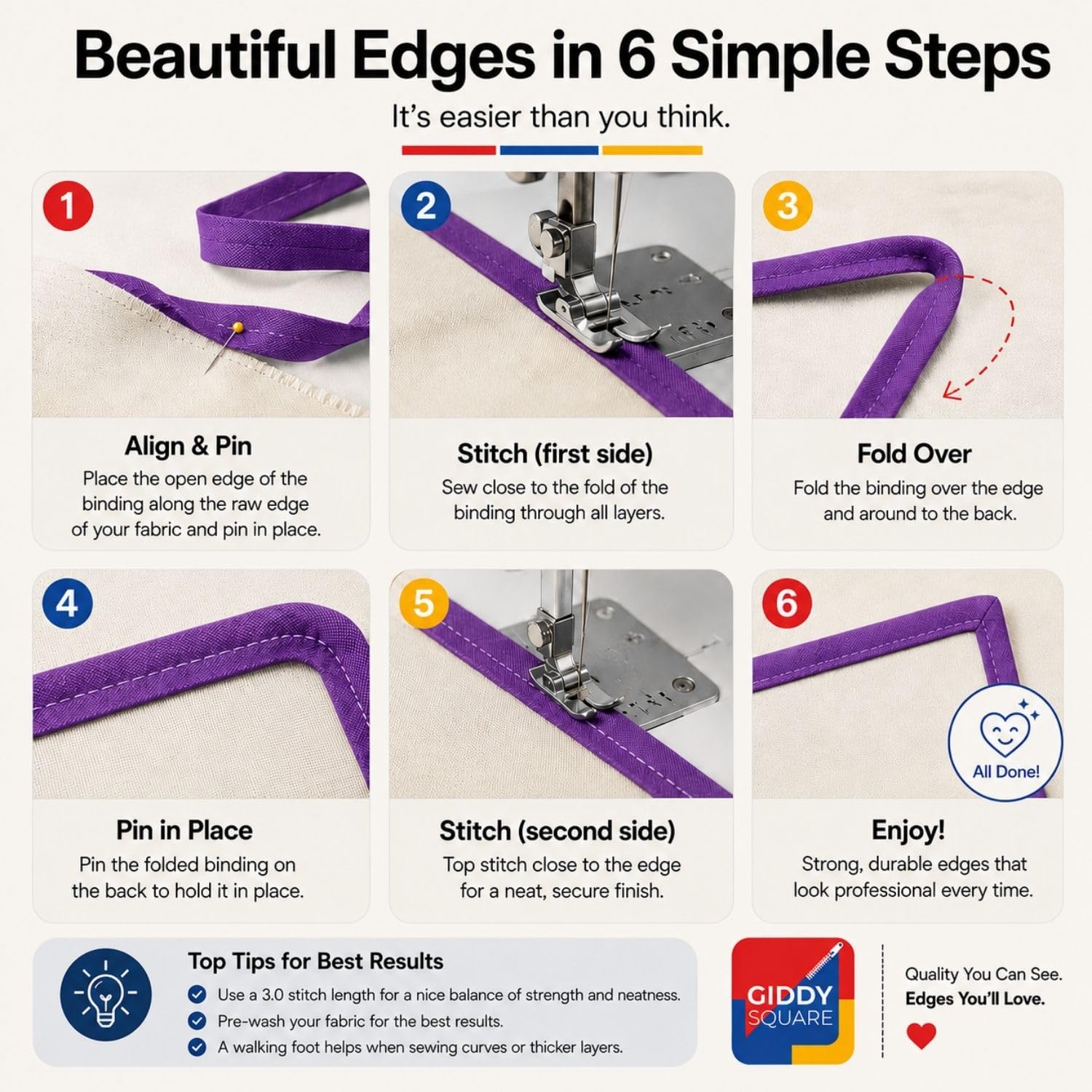 Beautiful Edges in 6 Simple Steps

It's easier than you think.

1

Align & Pin

Place the open edge of the binding along the raw edge of your fabric and pin in place.

2

Stitch (first side)

Sew close to the fold of the binding through all layers.

3

Fold Over

Fold the binding over the edge and around to the back.

4

Pin in Place

Pin the folded binding on the back to hold it in place.

5

Stitch (second side)

Top stitch close to the edge for a neat, secure finish.

6

All Done!

Enjoy!

Strong, durable edges that look professional every time.

Top Tips for Best Results

✓ Use a 3.0 stitch length for a nice balance of strength and neatness.
✓ Pre-wash your fabric for the best results.
✓ A walking foot helps when sewing curves or thicker layers.

GIDDY
SQUARE

Quality You Can See.
Edges You'll Love.