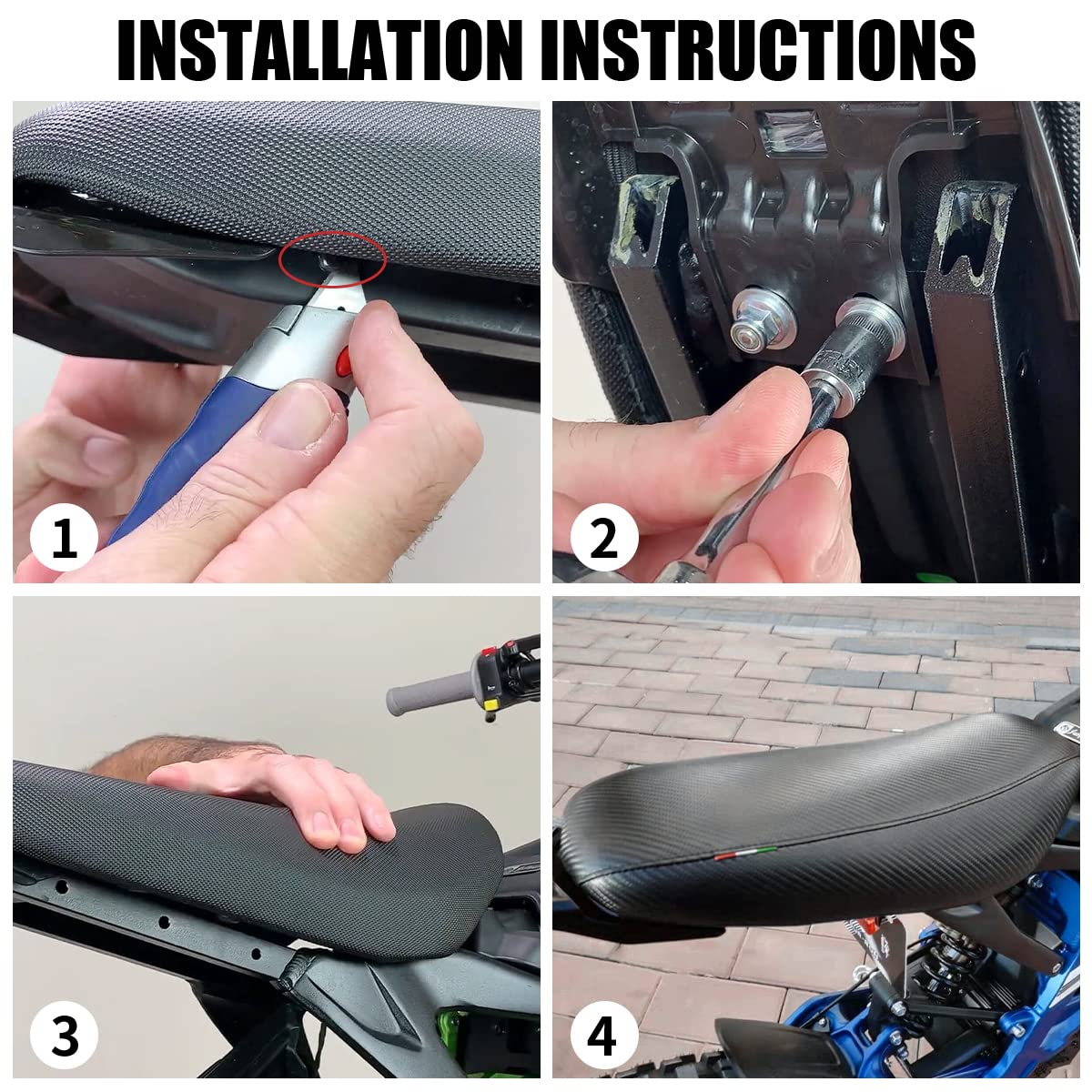 INSTALLATION INSTRUCTIONS

1

2

3

4