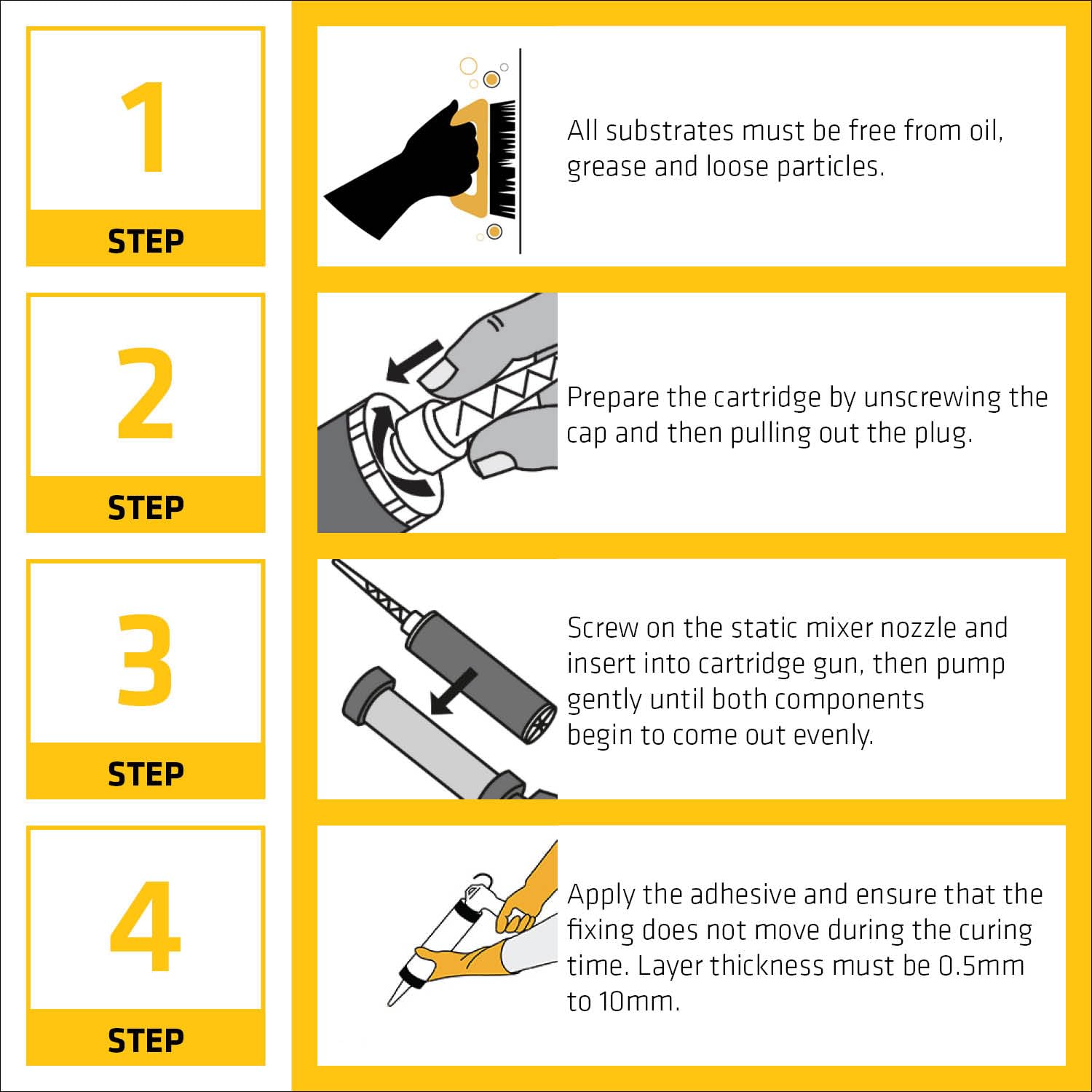 1
STEP

All substrates must be free from oil, grease and loose particles.

2
STEP

Prepare the cartridge by unscrewing the cap and then pulling out the plug.

3
STEP

Screw on the static mixer nozzle and insert into cartridge gun, then pump gently until both components begin to come out evenly.

4
STEP

Apply the adhesive and ensure that the fixing does not move during the curing time. Layer thickness must be 0.5mm to 10mm.