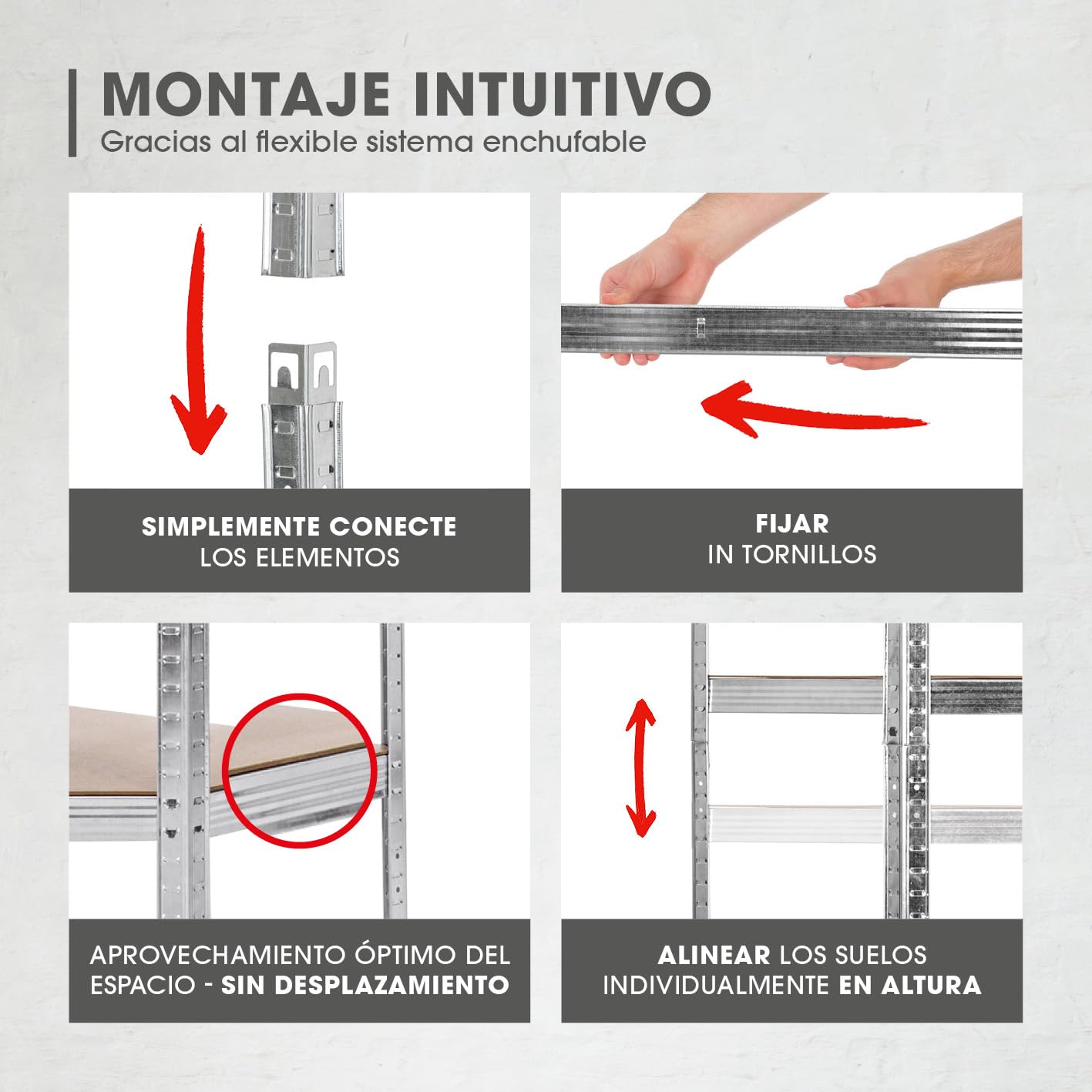 MONTAJE INTUITIVO
Gracias al flexible sistema enchufable

SIMPLEMENTE CONECTE
LOS ELEMENTOS

FIJAR
IN TORNILLOS

APROVECHAMIENTO ÓPTIMO DEL ESPACIO - SIN DESPLAZAMIENTO

ALINEAR LOS SUELOS INDIVIDUALMENTE EN ALTURA