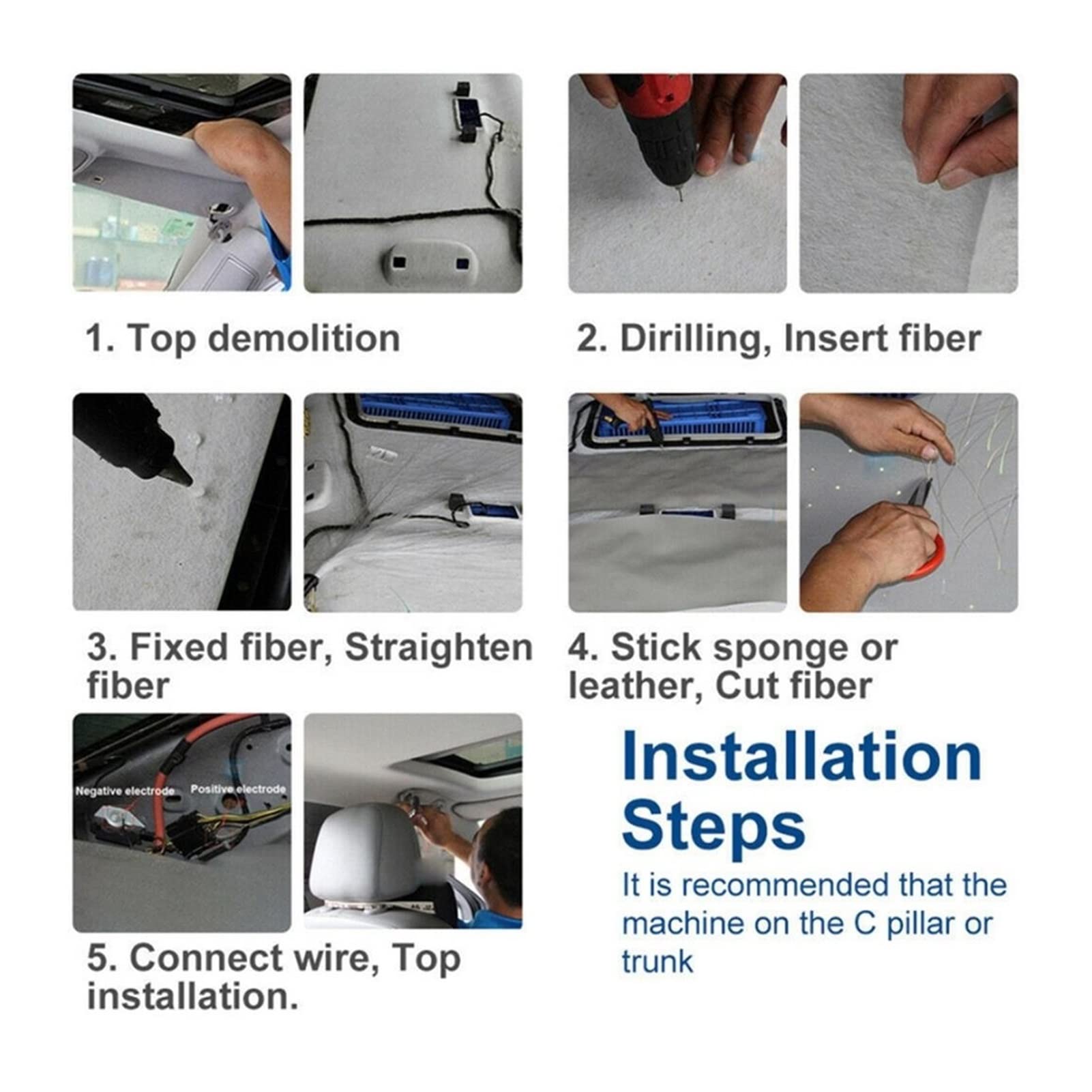 1. Top demolition

2. Dirilling, Insert fiber

3. Fixed fiber, Straighten fiber

4. Stick sponge or leather, Cut fiber

Negative electrode

Positive electrode

5. Connect wire, Top installation.

Installation Steps

It is recommended that the machine on the C pillar or trunk