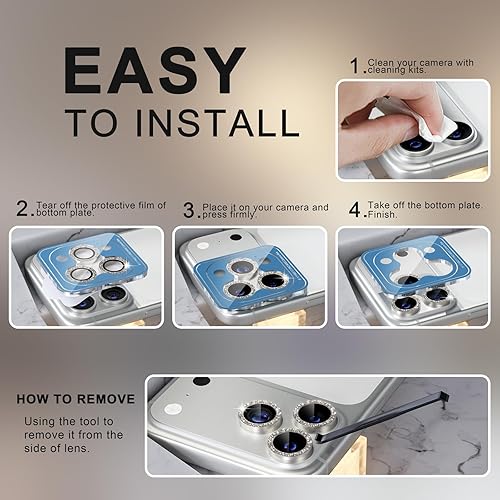 EASY
TO INSTALL

1. Clean your camera with cleaning kits.

2. Tear off the protective film of bottom plate.

3. Place it on your camera and press firmly.

4. Take off the bottom plate. Finish.

HOW TO REMOVE

Using the tool to remove it from the side of lens.