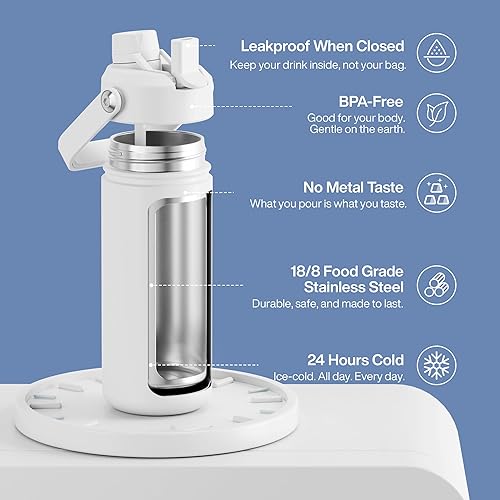 Leakproof When Closed
Keep your drink inside, not your bag.

BPA-Free
Good for your body. Gentle on the earth.

No Metal Taste
What you pour is what you taste.

18/8 Food Grade Stainless Steel
Durable, safe, and made to last.

24 Hours Cold
Ice-cold. All day. Every day.