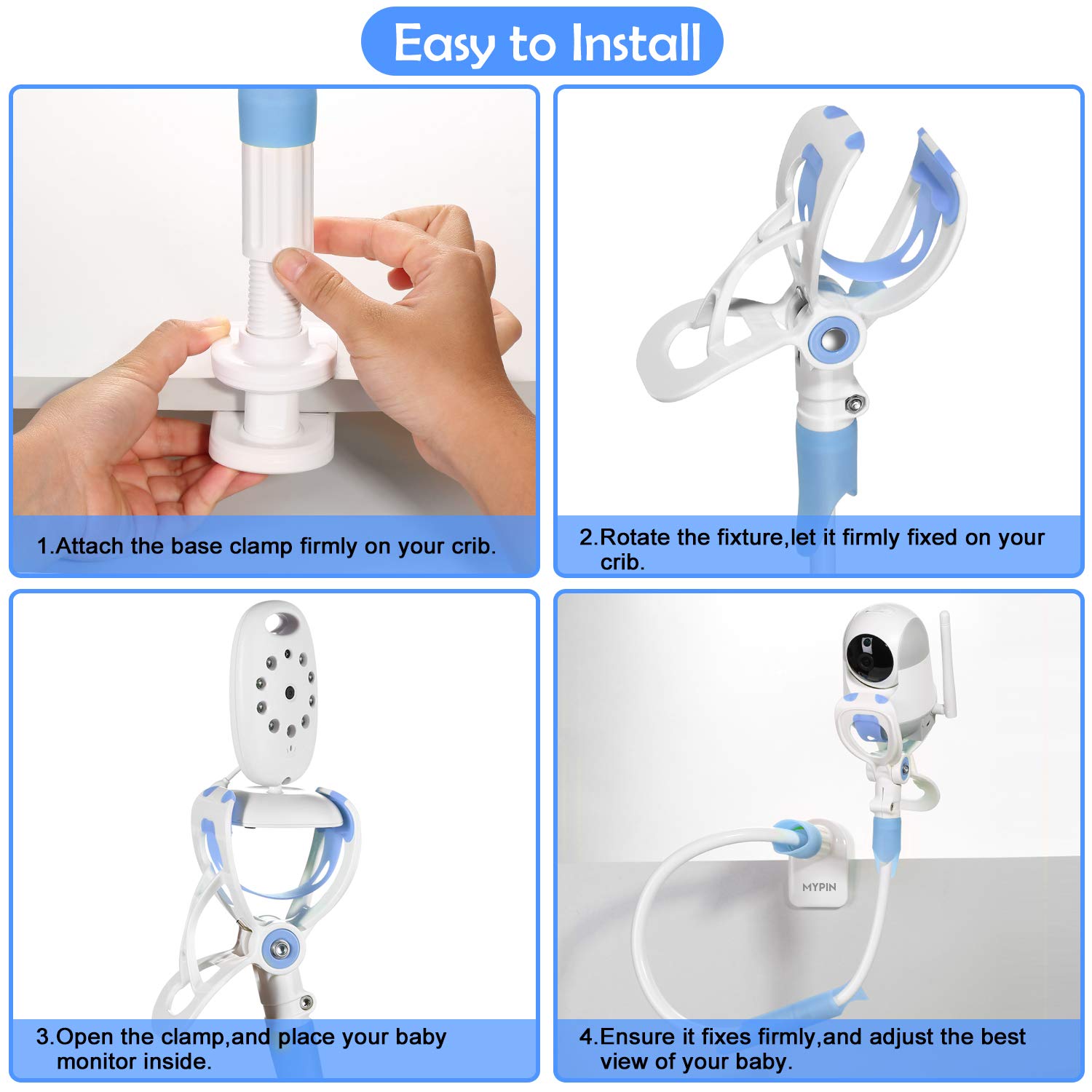 Easy to Install

1.Attach the base clamp firmly on your crib.

2.Rotate the fixture,let it firmly fixed on your crib.

3.Open the clamp,and place your baby monitor inside.

MYPIN

4.Ensure it fixes firmly,and adjust the best view of your baby.