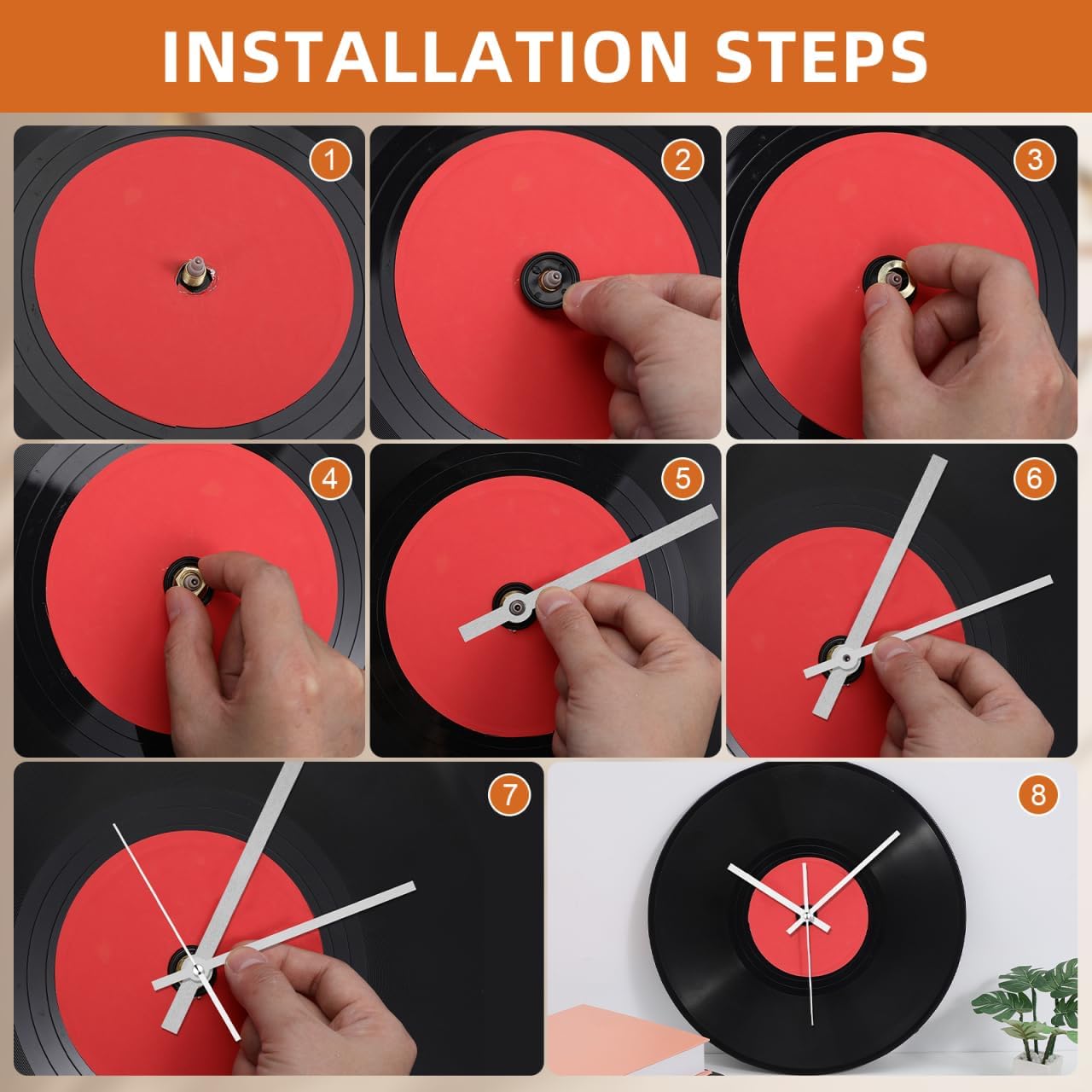 INSTALLATION STEPS

1

2

3

4

5

6

7

8