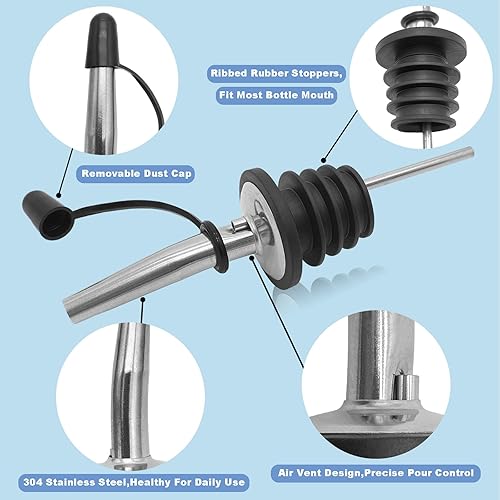 Ribbed Rubber Stoppers,
Fit Most Bottle Mouth

Removable Dust Cap

304 Stainless Steel,Healthy For Daily Use

Air Vent Design,Precise Pour Control