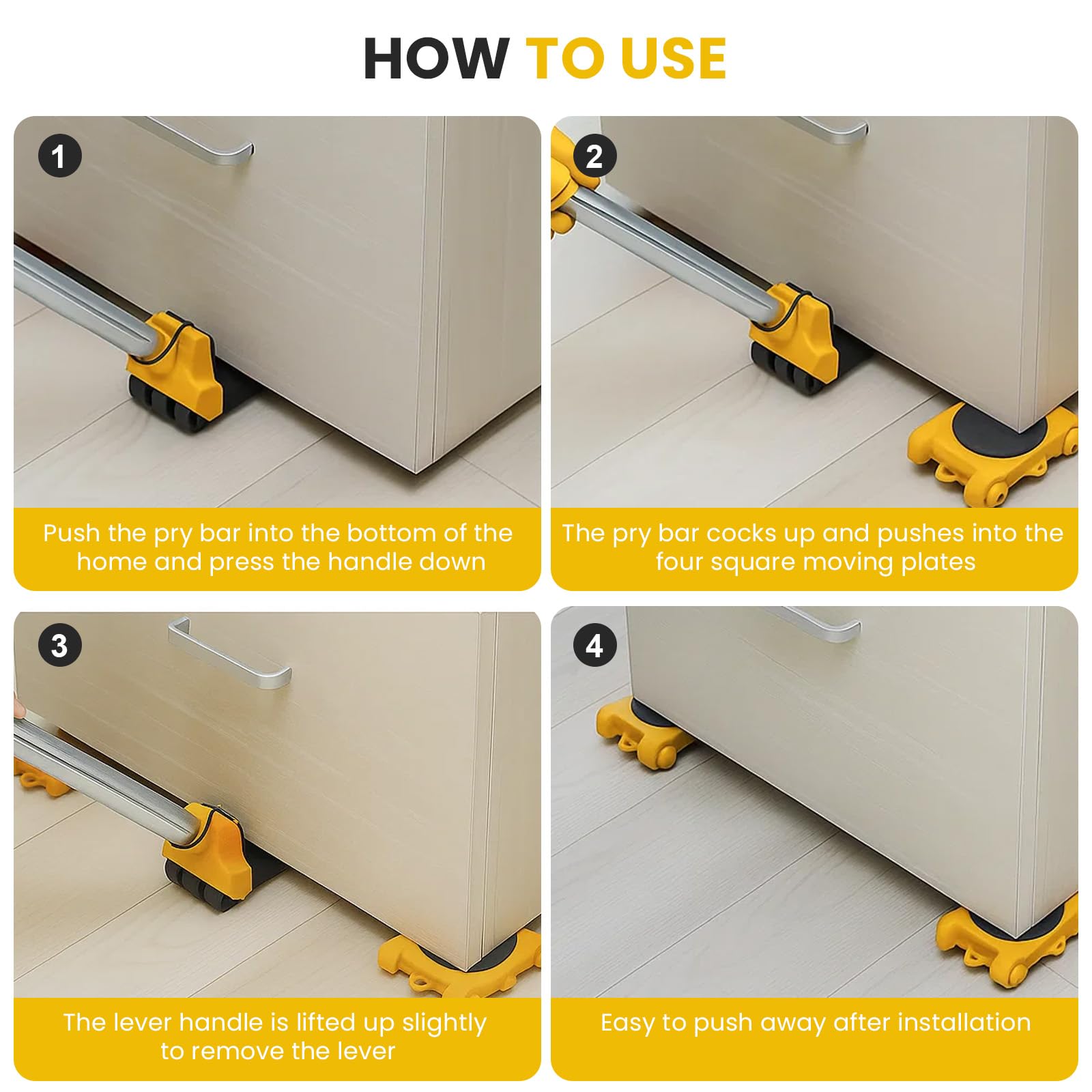 HOW TO USE

1

Push the pry bar into the bottom of the home and press the handle down

2

The pry bar cocks up and pushes into the four square moving plates

3

The lever handle is lifted up slightly to remove the lever

4

Easy to push away after installation