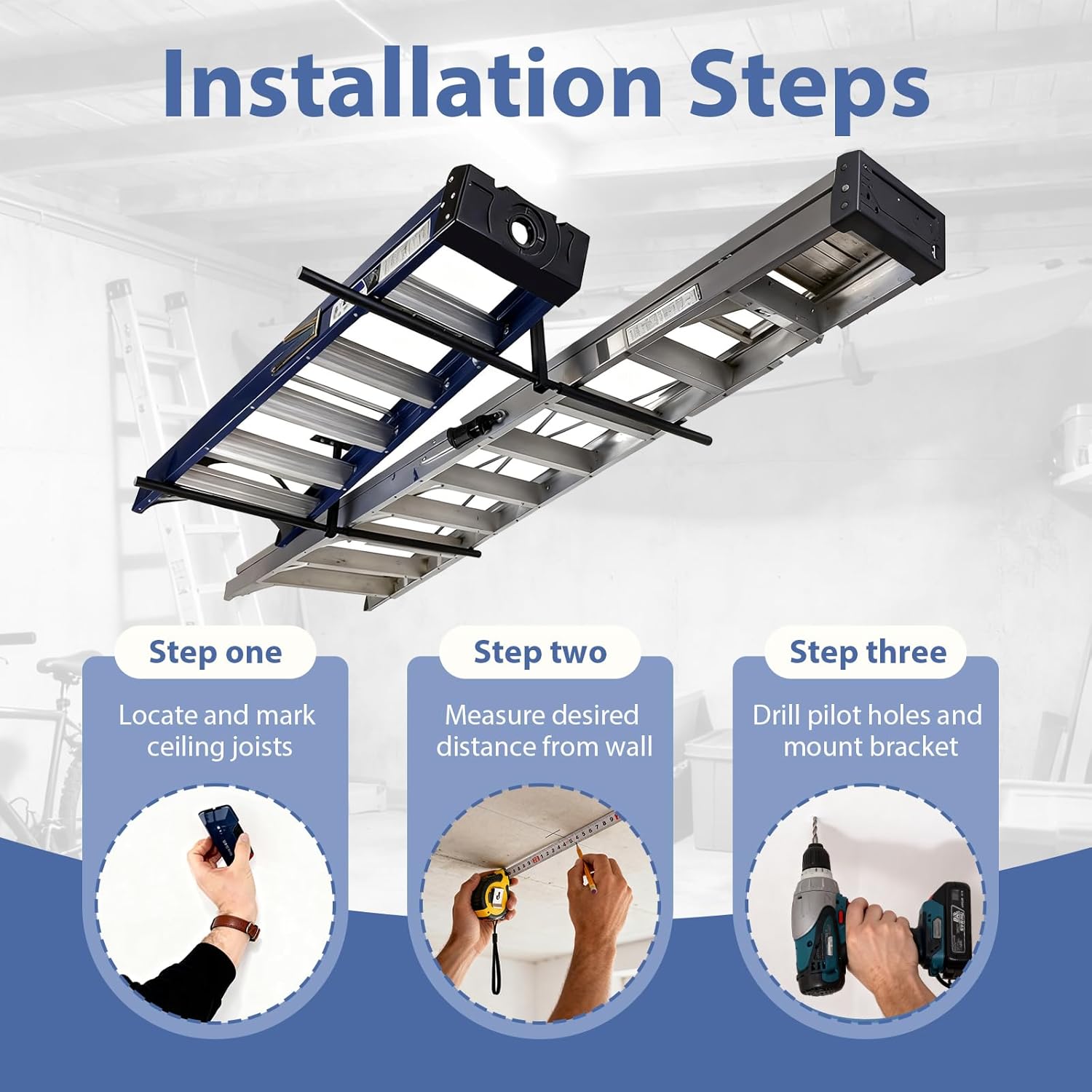 Installation Steps

Step one

Locate and mark ceiling joists

Step two

Measure desired distance from wall

Step three

Drill pilot holes and mount bracket