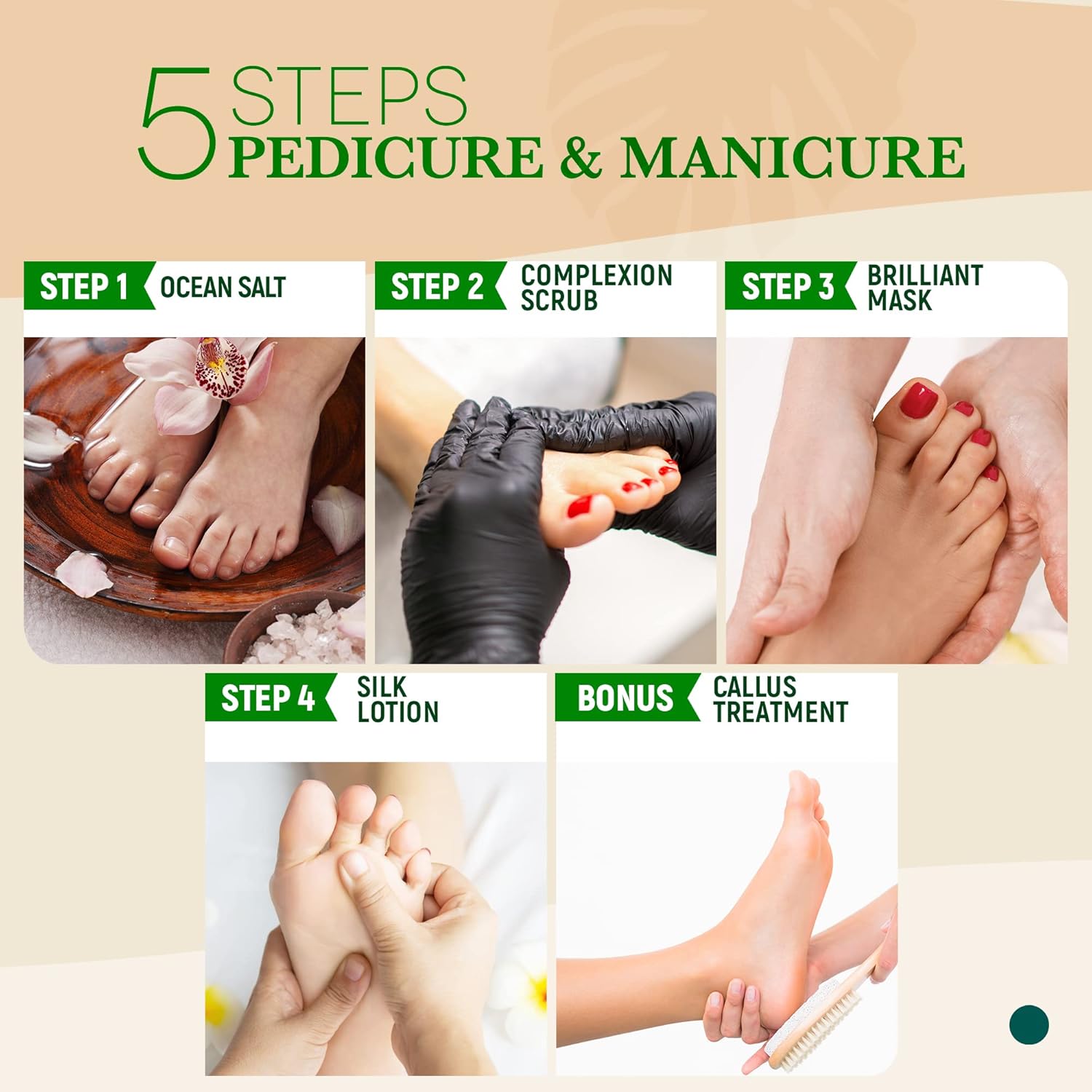 5 STEPS
PEDICURE & MANICURE

STEP 1 OCEAN SALT

STEP 2 COMPLEXION SCRUB

STEP 3 BRILLIANT MASK

STEP 4 SILK LOTION

BONUS CALLUS TREATMENT