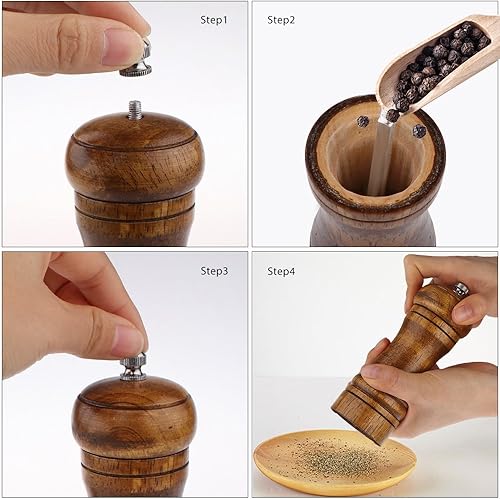 Step1

Step2

Step3

Step4