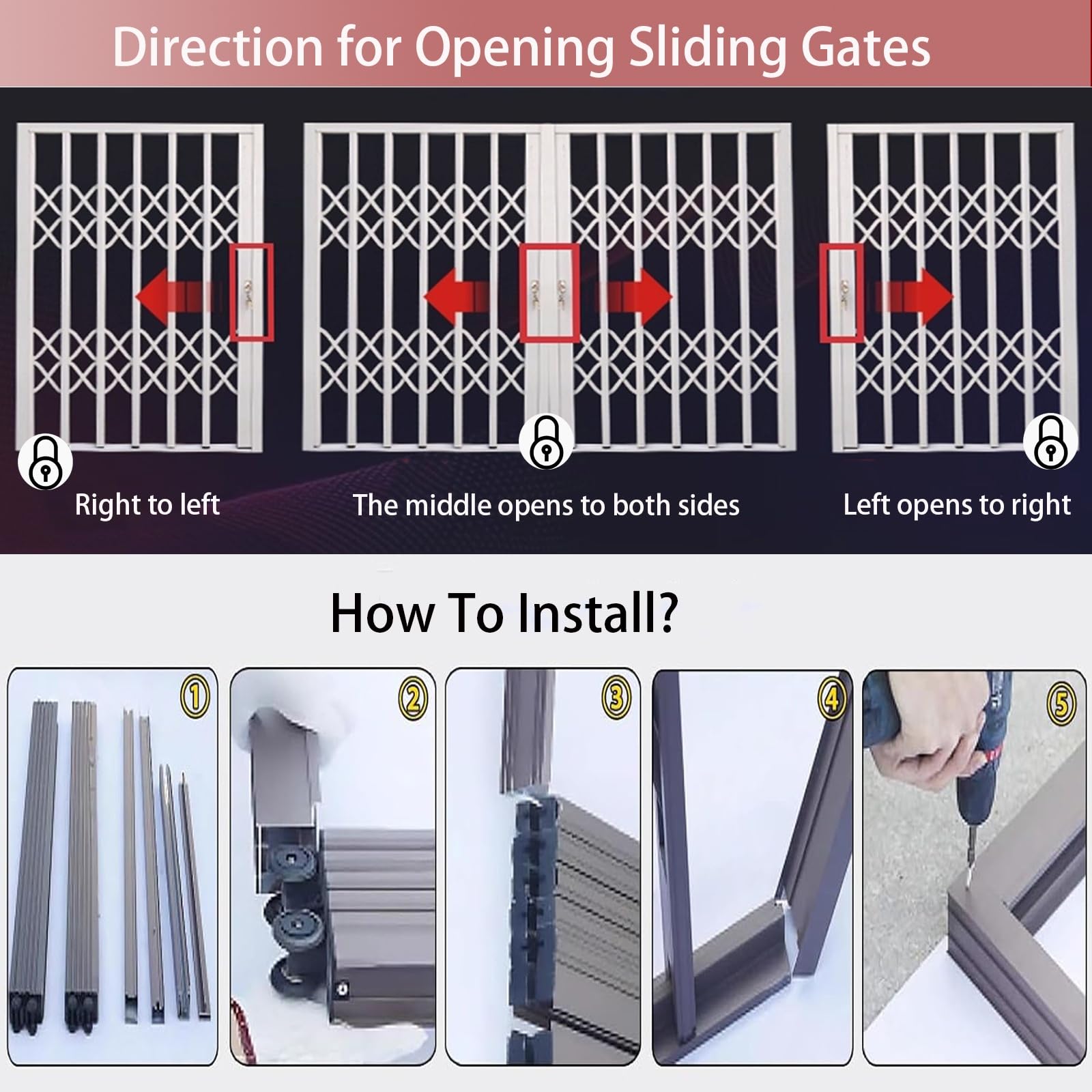 Direction for Opening Sliding Gates

Right to left

The middle opens to both sides

Left opens to right

How To Install?

①

②

③

④

⑤