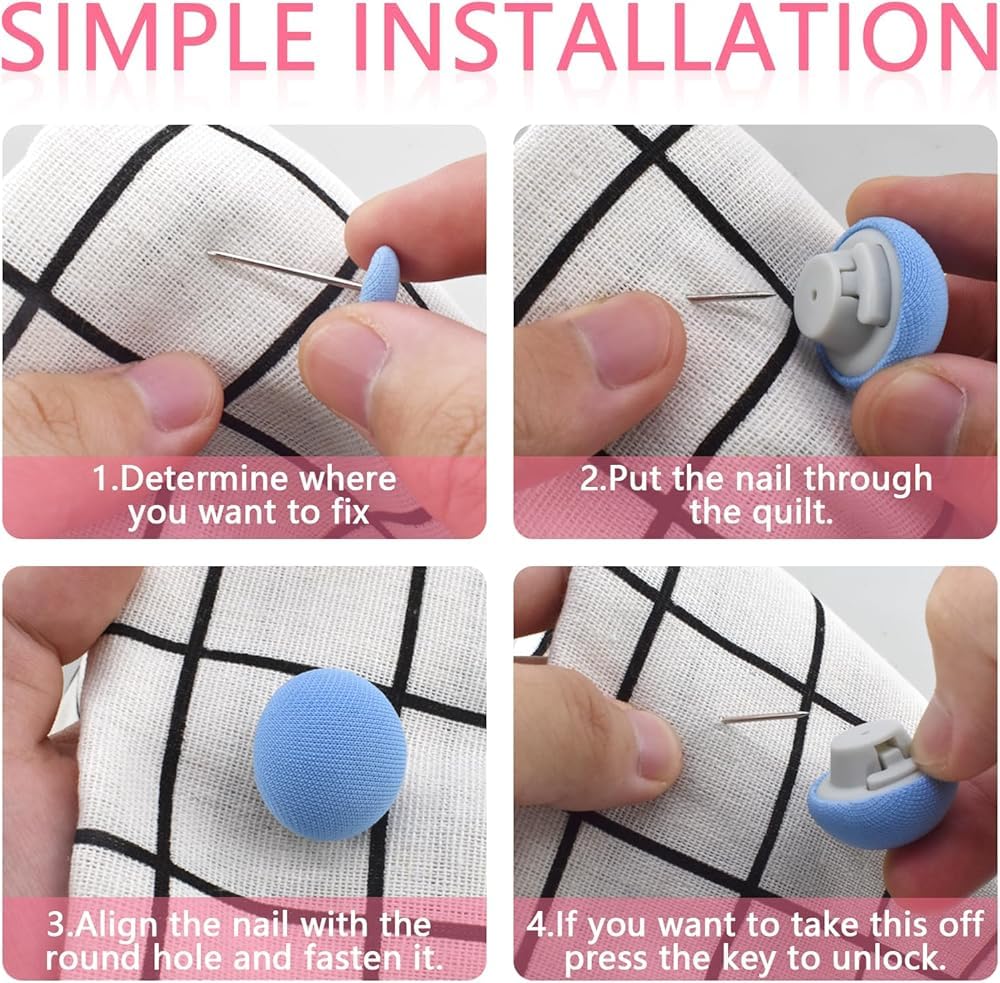 SIMPLE INSTALLATION

1.Determine where you want to fix

2.Put the nail through the quilt.

3.Align the nail with the round hole and fasten it.

4.If you want to take this off press the key to unlock.