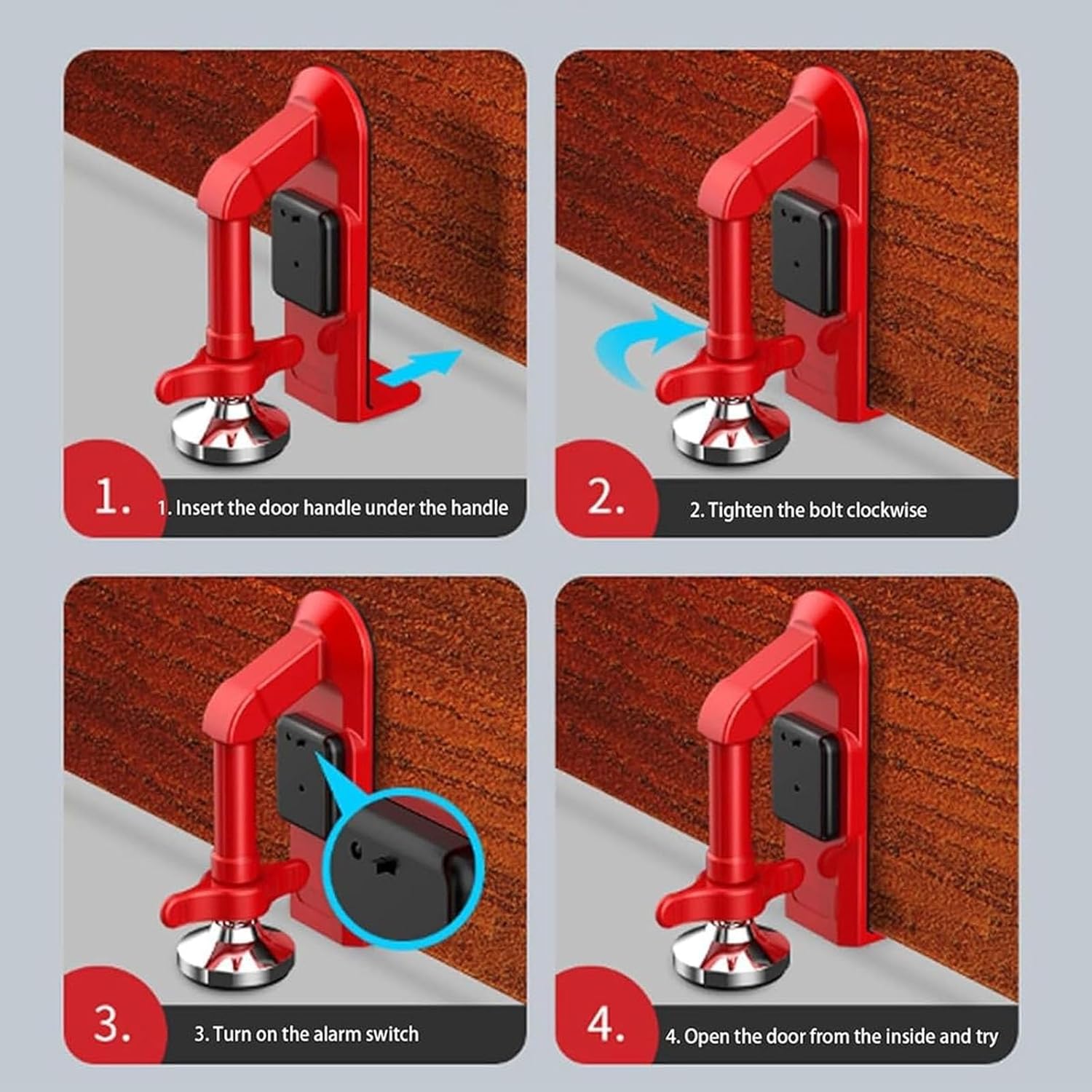 1.
1. Insert the door handle under the handle

2.
2. Tighten the bolt clockwise

3.
3. Turn on the alarm switch

4.
4. Open the door from the inside and try