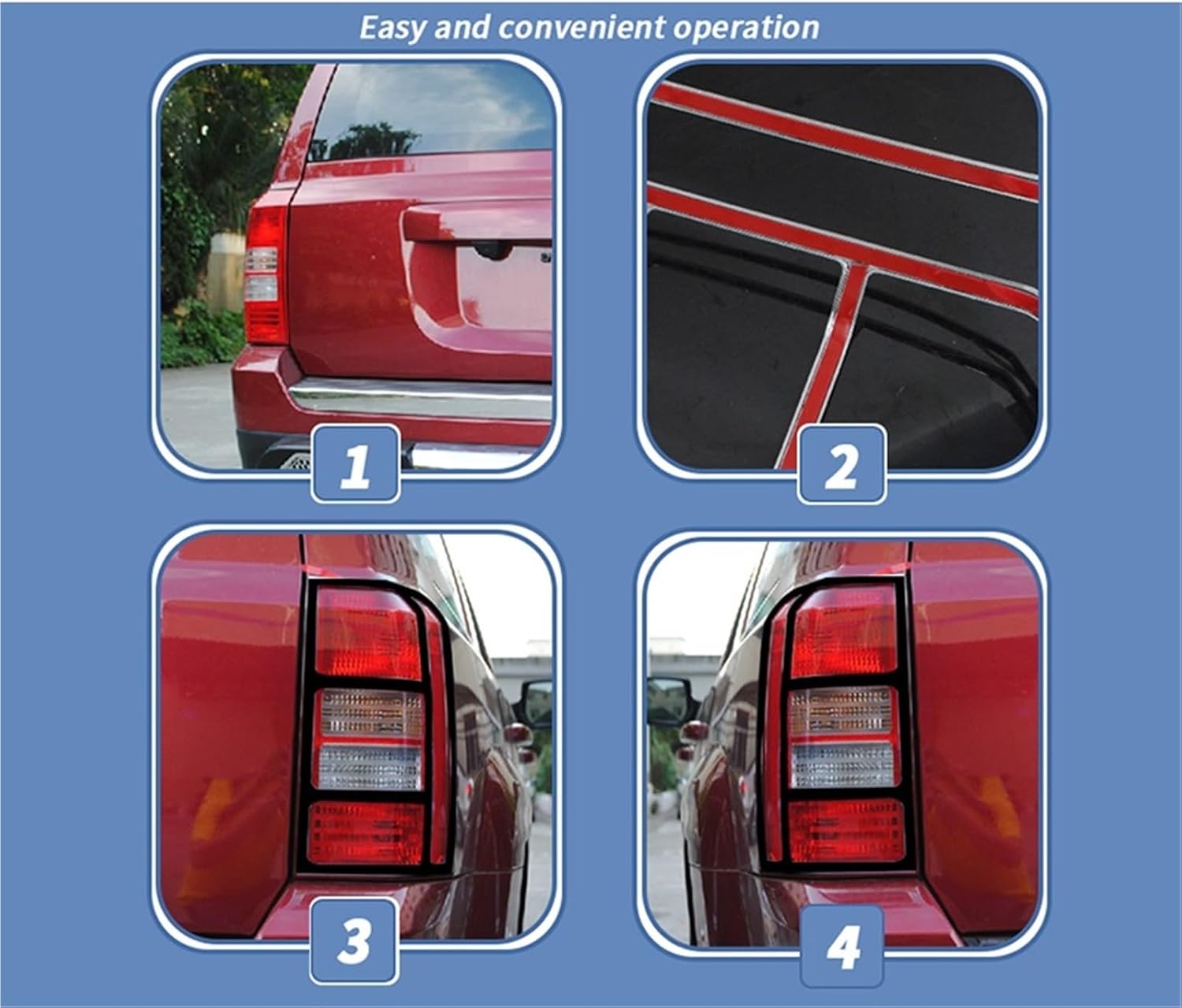 Easy and convenient operation

1

2

3

4