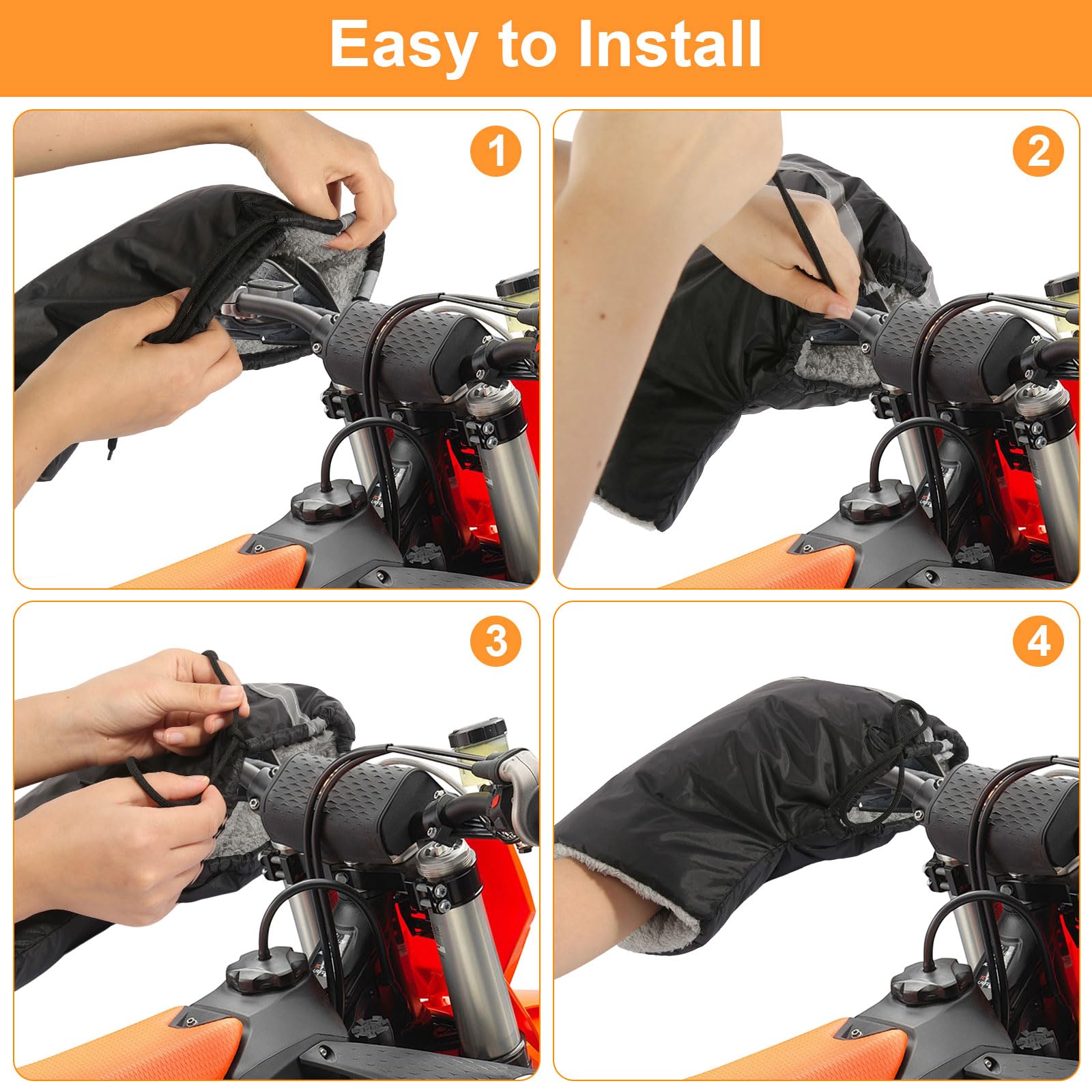 Easy to Install

1

2

3

4