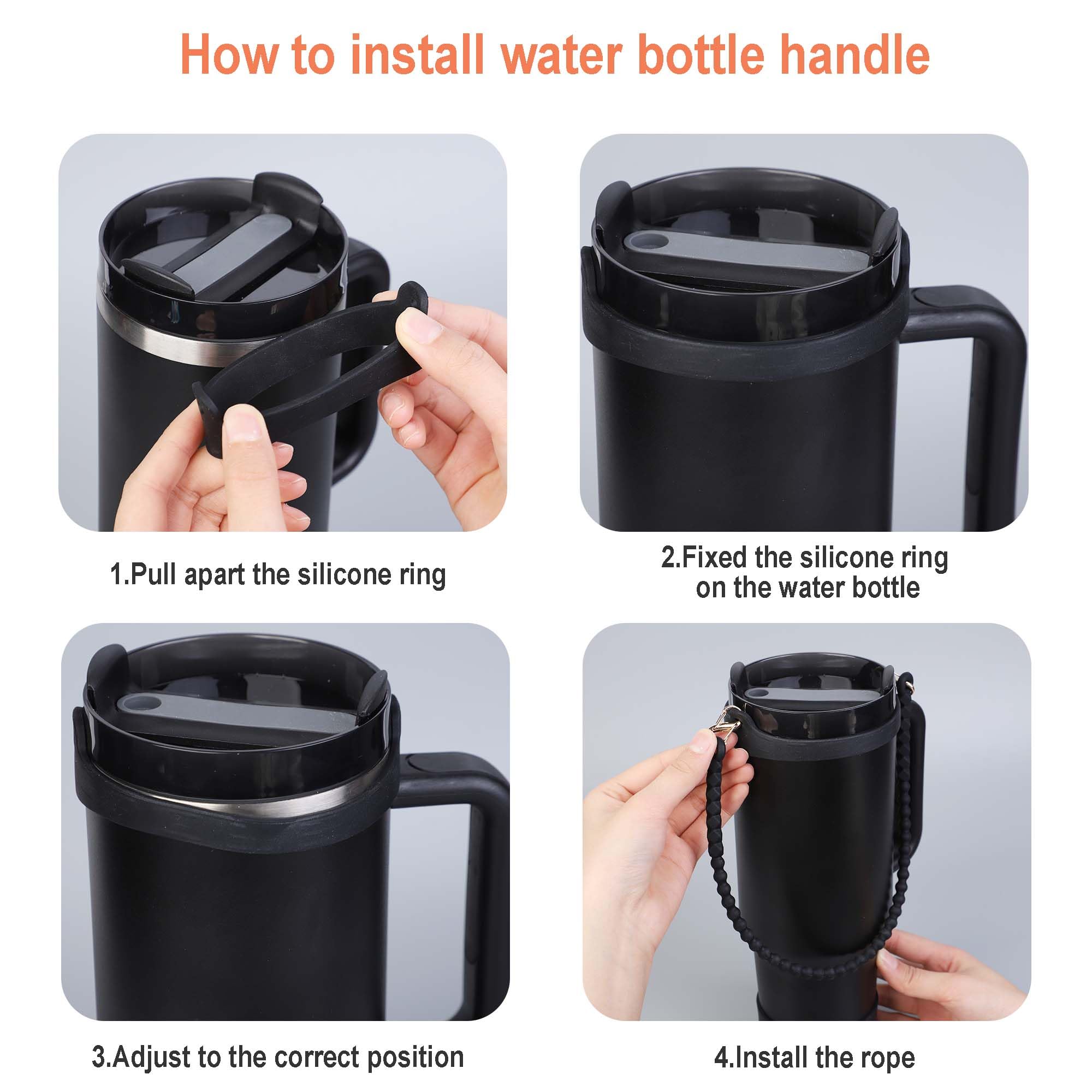 How to install water bottle handle

1.Pull apart the silicone ring

2.Fixed the silicone ring on the water bottle

3.Adjust to the correct position

4.Install the rope