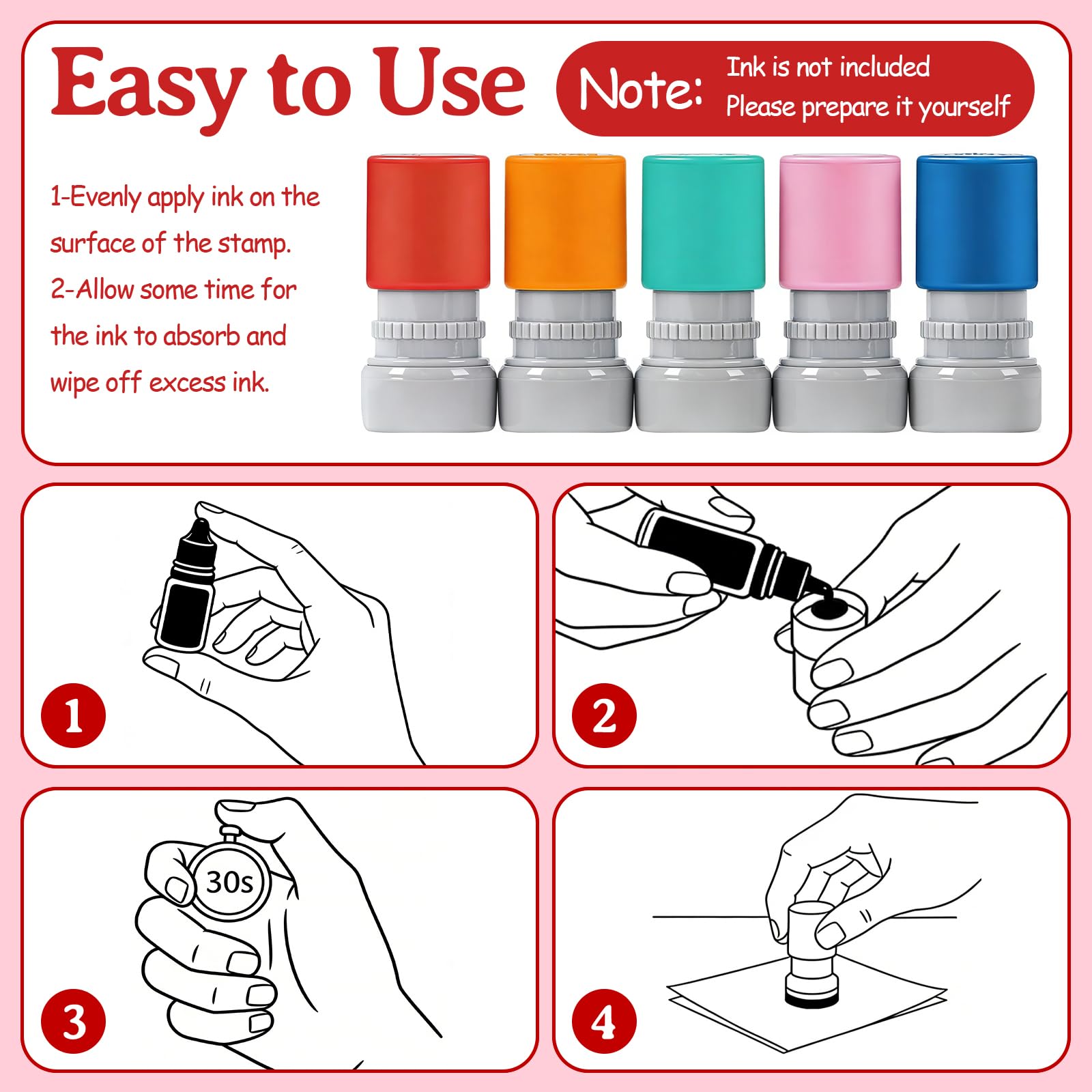 Easy to Use

Note: Ink is not included
Please prepare it yourself

1-Evenly apply ink on the surface of the stamp.
2-Allow some time for the ink to absorb and wipe off excess ink.

1

2

30s

3

4