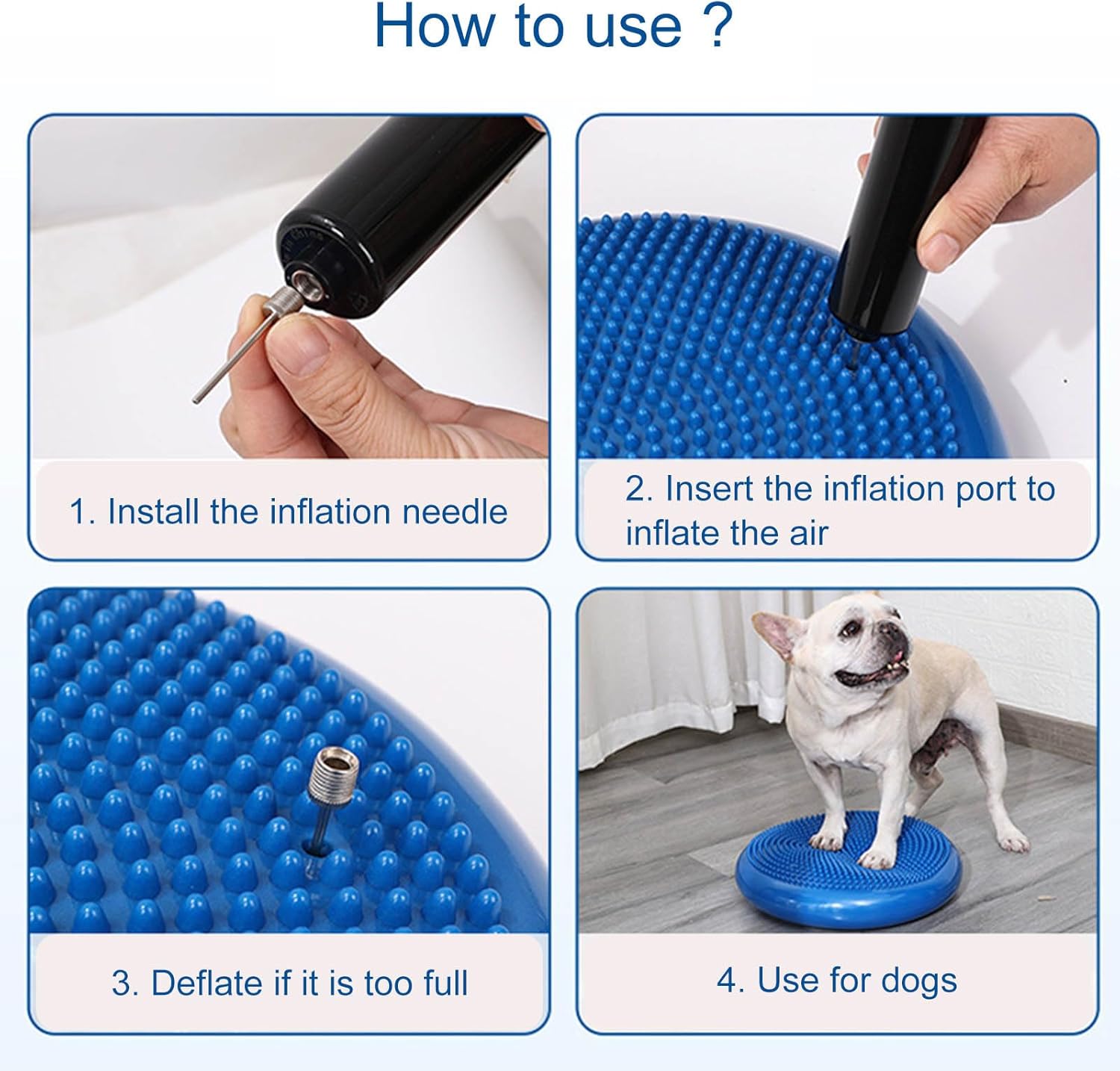 How to use ?

1. Install the inflation needle

2. Insert the inflation port to inflate the air

3. Deflate if it is too full

4. Use for dogs