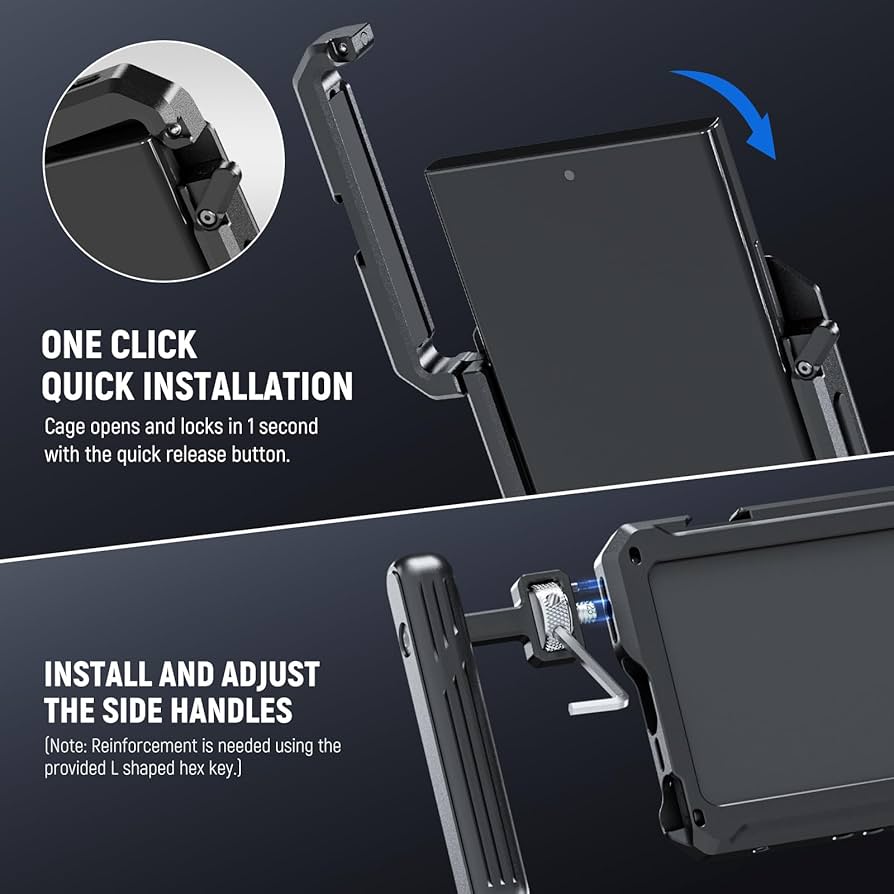 ONE CLICK
QUICK INSTALLATION

Cage opens and locks in 1 second with the quick release button.

INSTALL AND ADJUST
THE SIDE HANDLES

(Note: Reinforcement is needed using the provided L shaped hex key.)