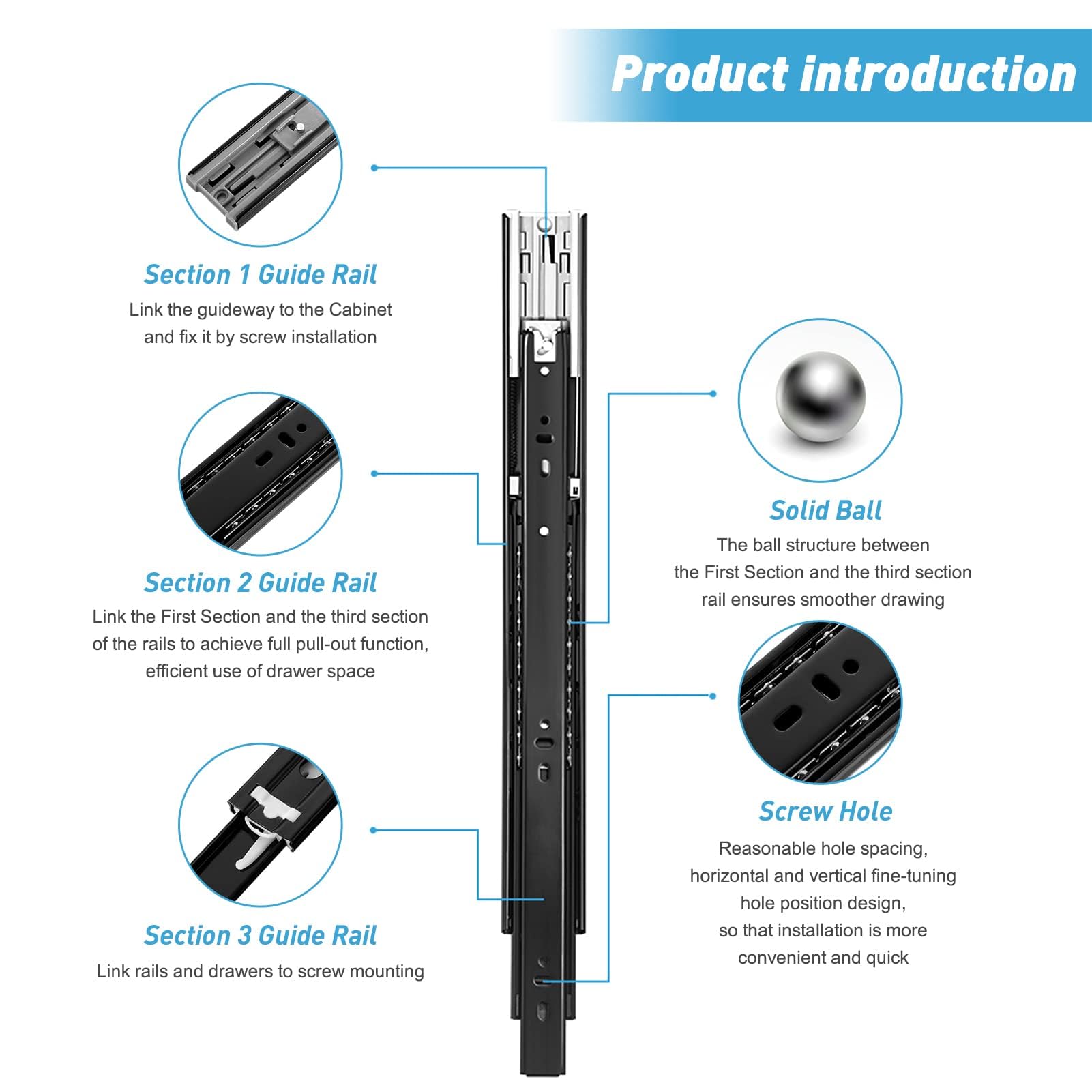 Product introduction

Section 1 Guide Rail
Link the guideway to the Cabinet and fix it by screw installation

Section 2 Guide Rail
Link the First Section and the third section of the rails to achieve full pull-out function, efficient use of drawer space

Section 3 Guide Rail
Link rails and drawers to screw mounting

Solid Ball
The ball structure between the First Section and the third section rail ensures smoother drawing

Screw Hole
Reasonable hole spacing, horizontal and vertical fine-tuning hole position design, so that installation is more convenient and quick