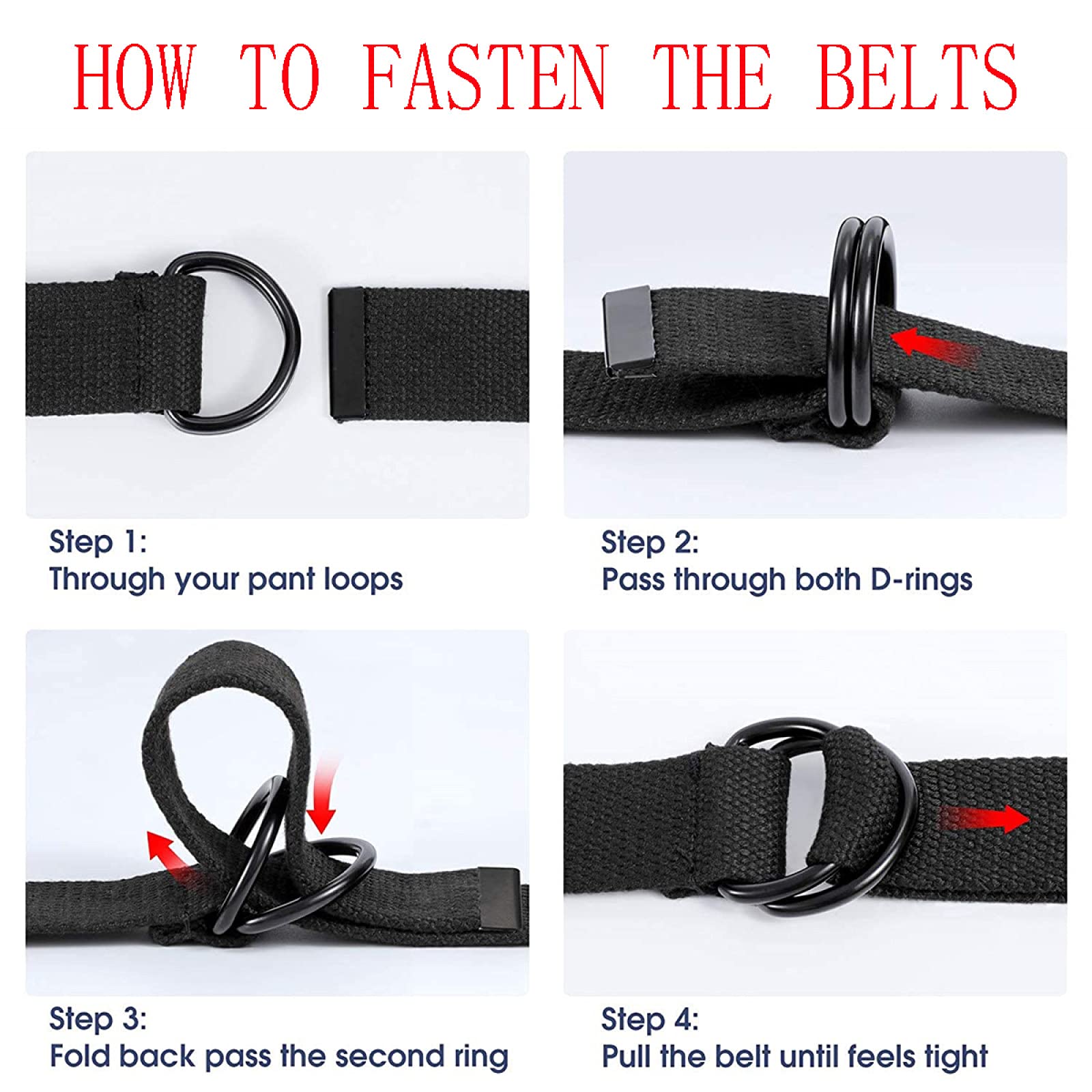 HOW TO FASTEN THE BELTS

Step 1:
Through your pant loops

Step 2:
Pass through both D-rings

Step 3:
Fold back pass the second ring

Step 4:
Pull the belt until feels tight