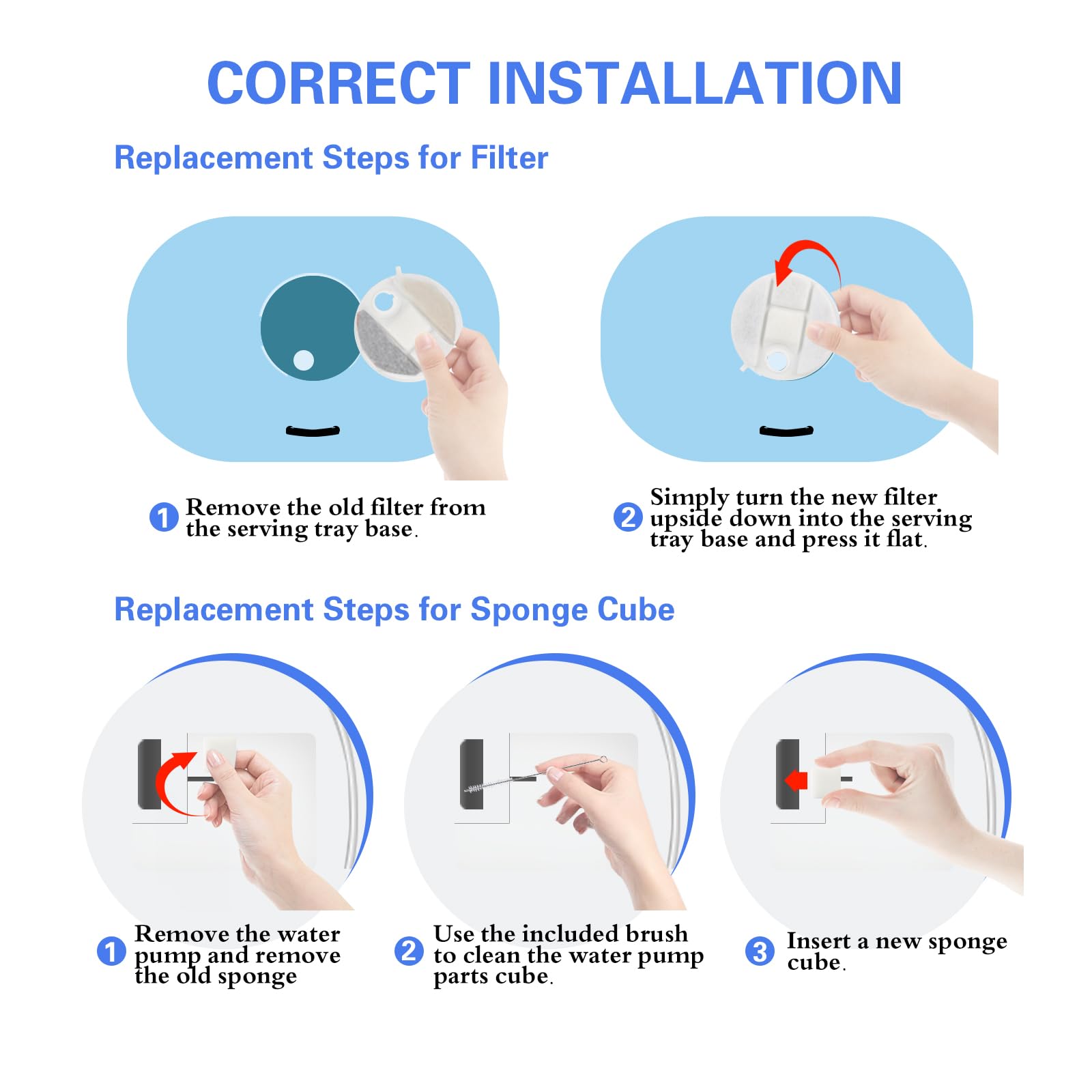 CORRECT INSTALLATION

Replacement Steps for Filter

1 Remove the old filter from the serving tray base.

2 Simply turn the new filter upside down into the serving tray base and press it flat.

Replacement Steps for Sponge Cube

1 Remove the water pump and remove the old sponge

2 Use the included brush to clean the water pump parts cube.

3 Insert a new sponge cube.