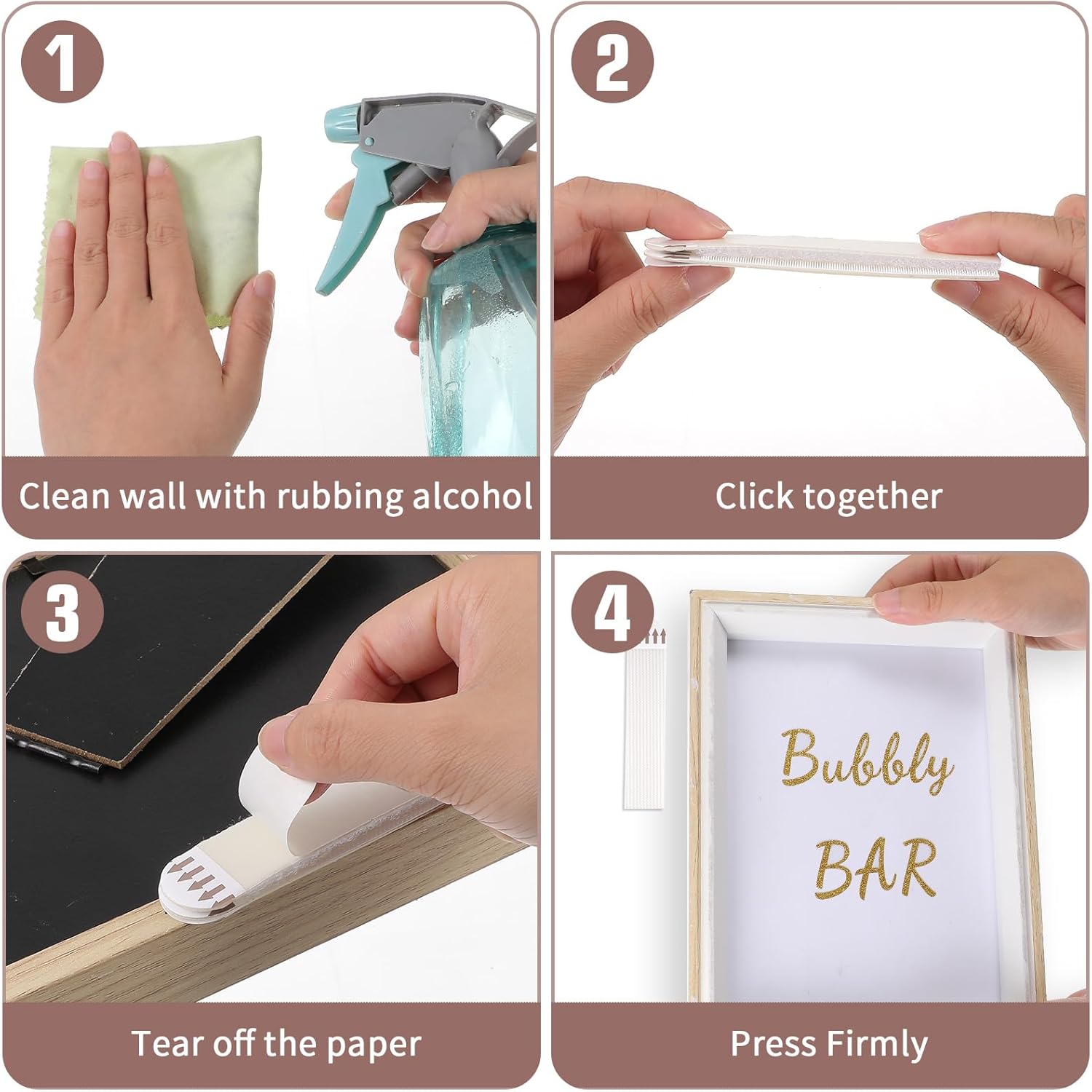 1

Clean wall with rubbing alcohol

2

Click together

3

Tear off the paper

4

Bubbly BAR

Press Firmly