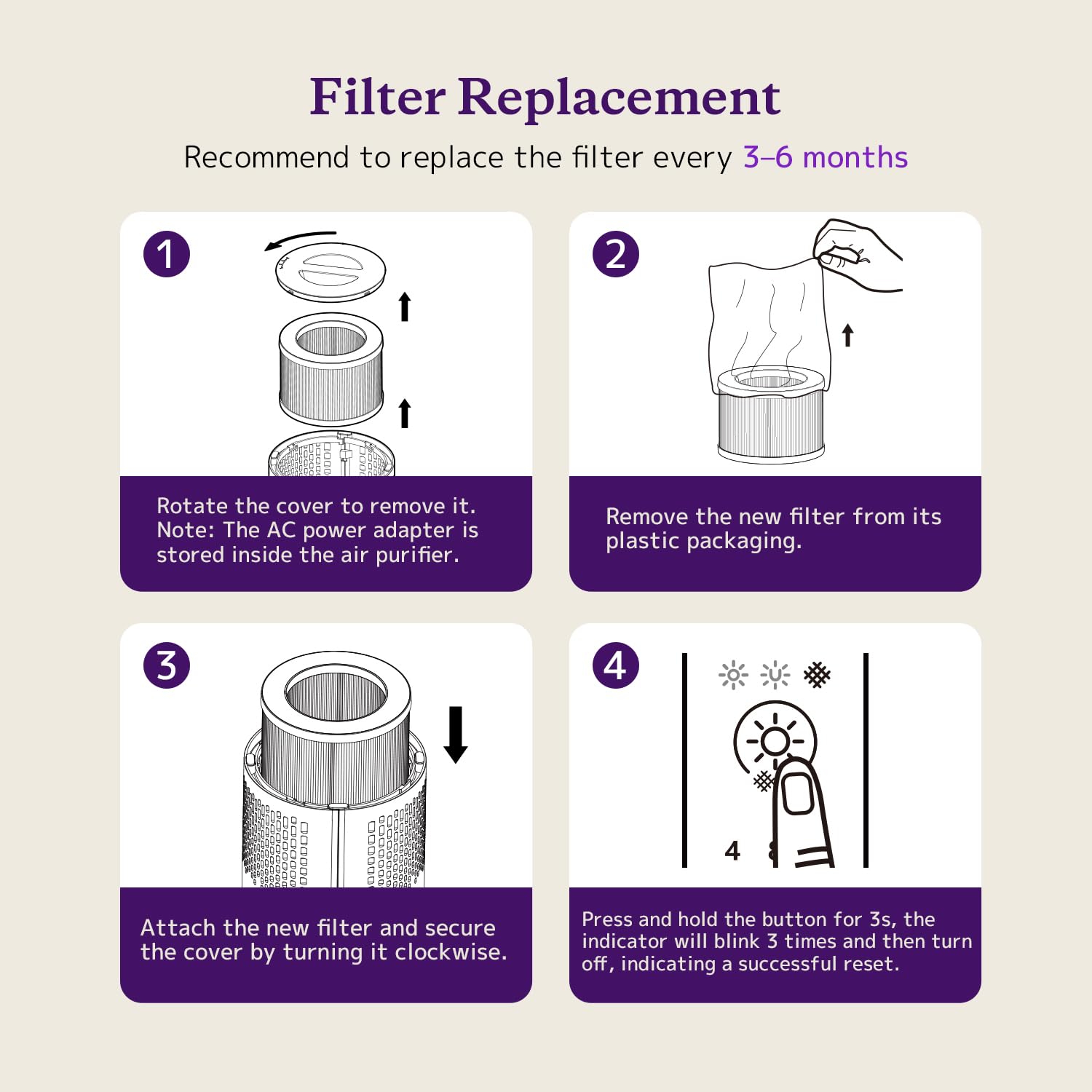 Filter Replacement

Recommend to replace the filter every 3–6 months

1

Rotate the cover to remove it. Note: The AC power adapter is stored inside the air purifier.

2

Remove the new filter from its plastic packaging.

3

Attach the new filter and secure the cover by turning it clockwise.

4

4

Press and hold the button for 3s, the indicator will blink 3 times and then turn off, indicating a successful reset.