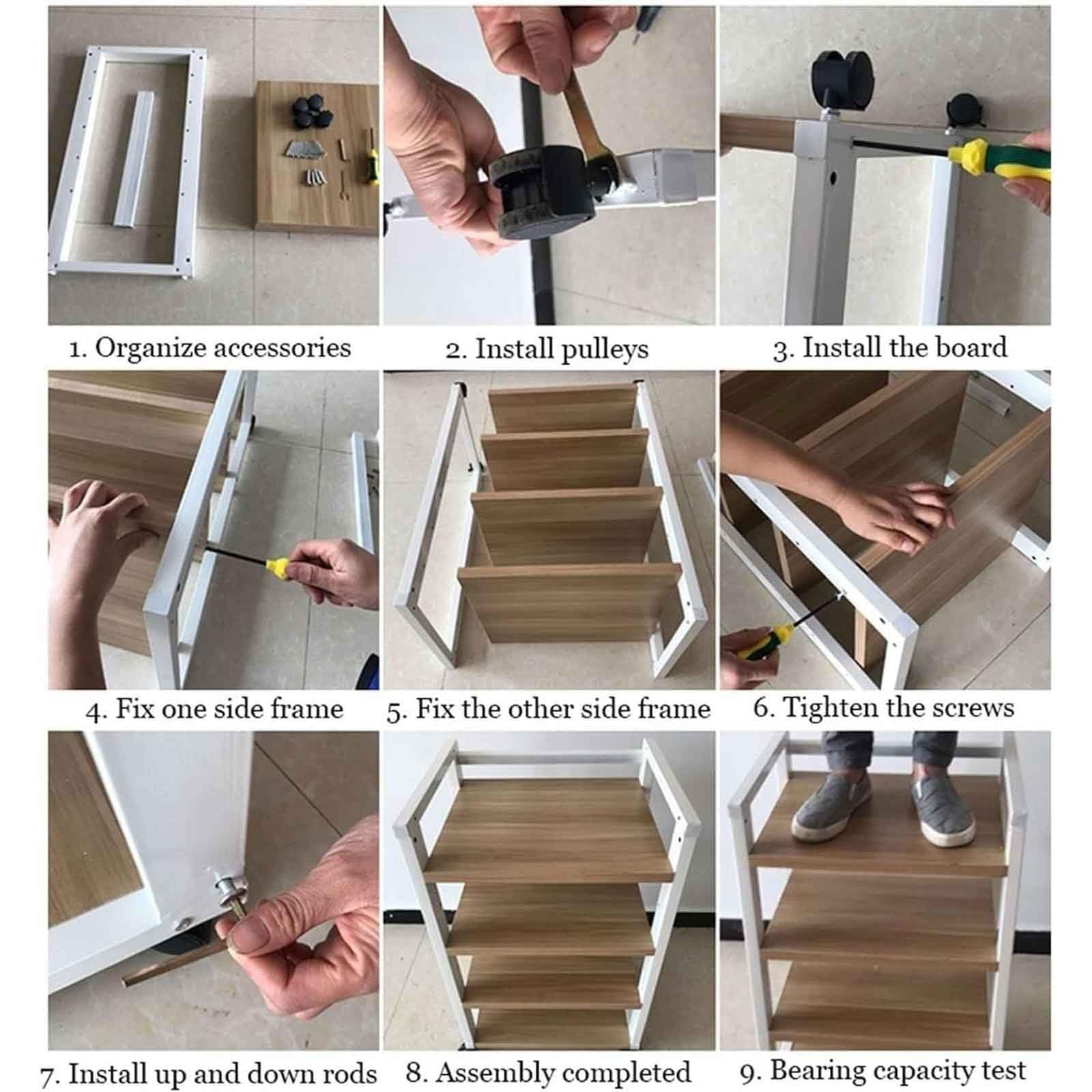 1. Organize accessories

2. Install pulleys

3. Install the board

4. Fix one side frame

5. Fix the other side frame

6. Tighten the screws

7. Install up and down rods

8. Assembly completed

9. Bearing capacity test