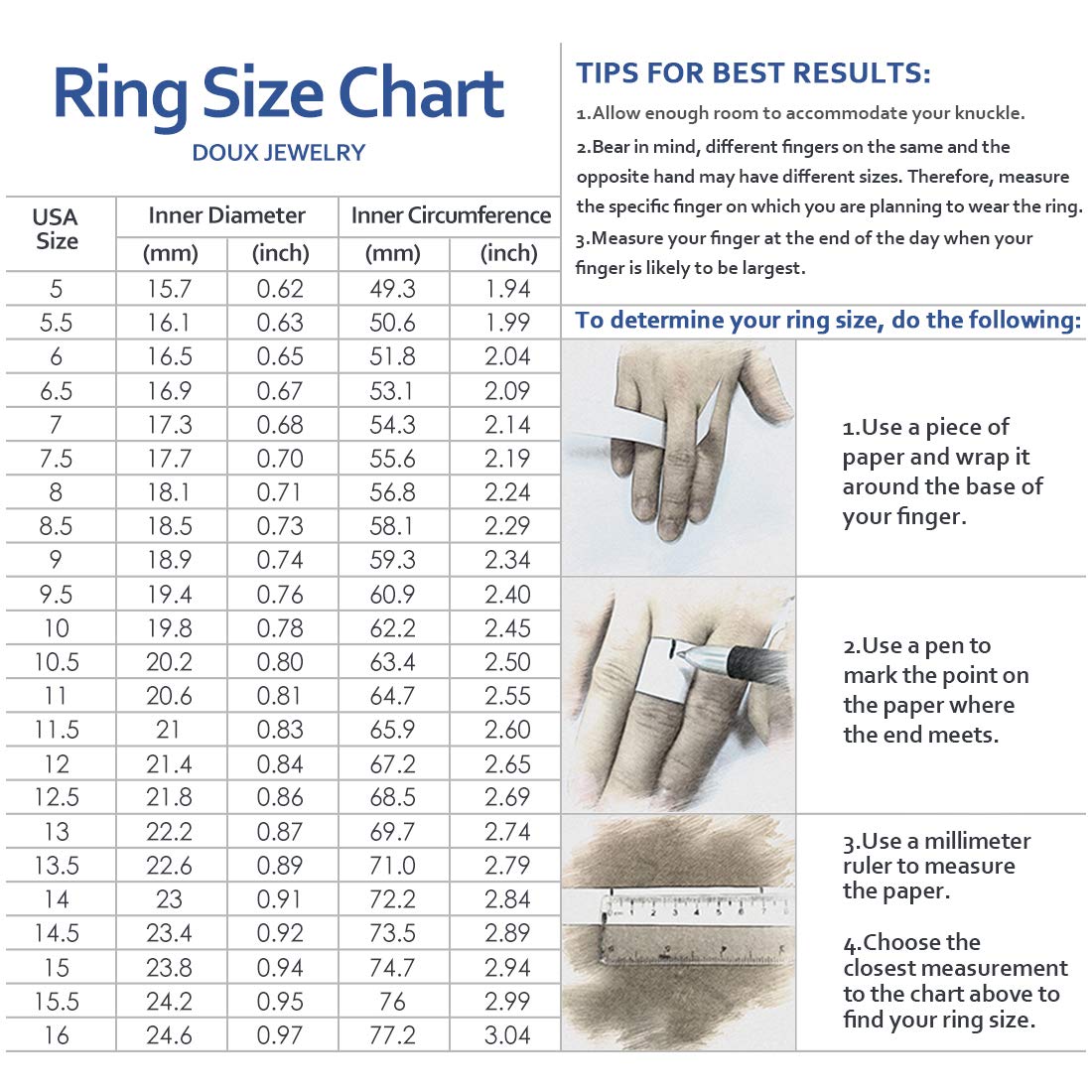 Ring Size Chart
DOUX JEWELRY

| USA Size | Inner Diameter (mm) | Inner Diameter (inch) | Inner Circumference (mm) | Inner Circumference (inch) |
|---|---|---|---|---|
| 5 | 15.7 | 0.62 | 49.3 | 1.94 |
| 5.5 | 16.1 | 0.63 | 50.6 | 1.99 |
| 6 | 16.5 | 0.65 | 51.8 | 2.04 |
| 6.5 | 16.9 | 0.67 | 53.1 | 2.09 |
| 7 | 17.3 | 0.68 | 54.3 | 2.14 |
| 7.5 | 17.7 | 0.70 | 55.6 | 2.19 |
| 8 | 18.1 | 0.71 | 56.8 | 2.24 |
| 8.5 | 18.5 | 0.73 | 58.1 | 2.29 |
| 9 | 18.9 | 0.74 | 59.3 | 2.34 |
| 9.5 | 19.4 | 0.76 | 60.9 | 2.40 |
| 10 | 19.8 | 0.78 | 62.2 | 2.45 |
| 10.5 | 20.2 | 0.80 | 63.4 | 2.50 |
| 11 | 20.6 | 0.81 | 64.7 | 2.55 |
| 11.5 | 21 | 0.83 | 65.9 | 2.60 |
| 12 | 21.4 | 0.84 | 67.2 | 2.65 |
| 12.5 | 21.8 | 0.86 | 68.5 | 2.69 |
| 13 | 22.2 | 0.87 | 69.7 | 2.74 |
| 13.5 | 22.6 | 0.89 | 71.0 | 2.79 |
| 14 | 23 | 0.91 | 72.2 | 2.84 |
| 14.5 | 23.4 | 0.92 | 73.5 | 2.89 |
| 15 | 23.8 | 0.94 | 74.7 | 2.94 |
| 15.5 | 24.2 | 0.95 | 76 | 2.99 |
| 16 | 24.6 | 0.97 | 77.2 | 3.04 |

TIPS FOR BEST RESULTS:
1.Allow enough room to accommodate your knuckle.
2.Bear in mind, different fingers on the same and the opposite hand may have different sizes. Therefore, measure the specific finger on which you are planning to wear the ring.
3.Measure your finger at the end of the day when your finger is likely to be largest.

To determine your ring size, do the following:

1.Use a piece of paper and wrap it around the base of your finger.

2.Use a pen to mark the point on the paper where the end meets.

3.Use a millimeter ruler to measure the paper.

4.Choose the closest measurement to the chart above to find your ring size.