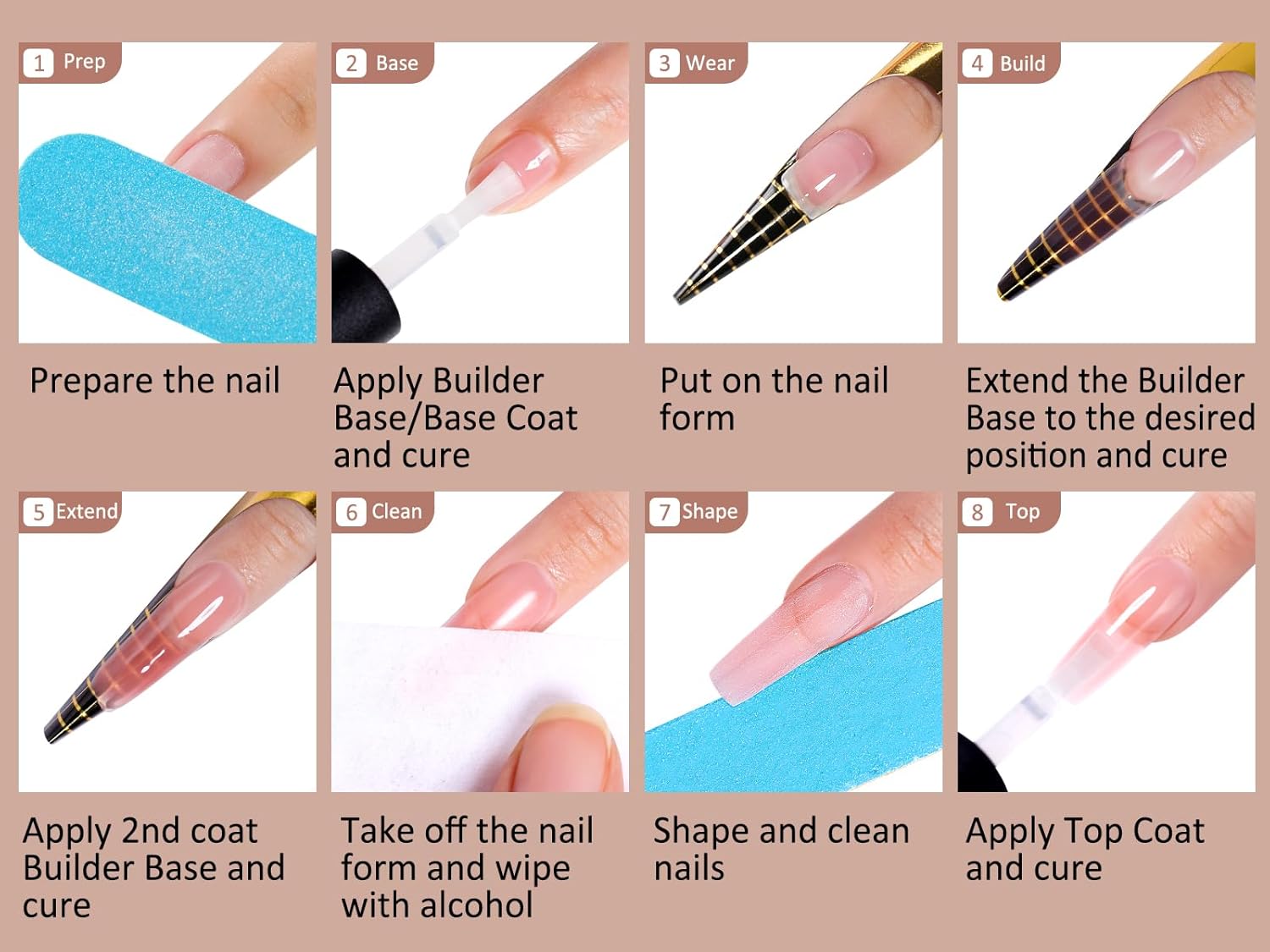 1 Prep

Prepare the nail

2 Base

Apply Builder Base/Base Coat and cure

3 Wear

Put on the nail form

4 Build

Extend the Builder Base to the desired position and cure

5 Extend

Apply 2nd coat Builder Base and cure

6 Clean

Take off the nail form and wipe with alcohol

7 Shape

Shape and clean nails

8 Top

Apply Top Coat and cure